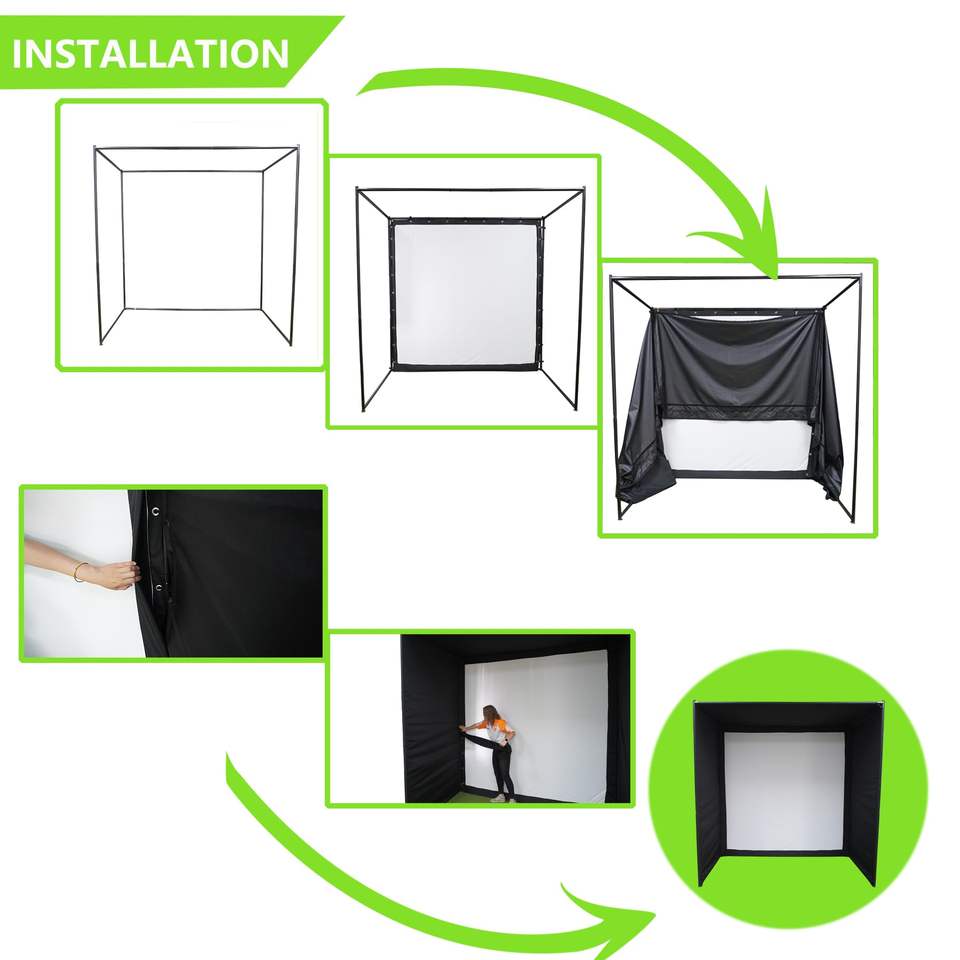 INSTALLATION