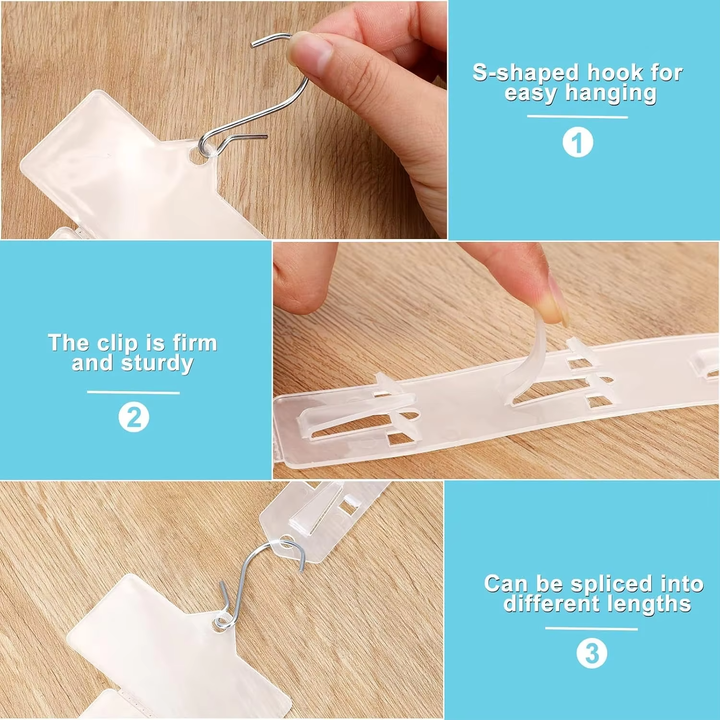 S-shaped hook for easy hanging

1

The clip is firm and sturdy

2

Can be spliced into different lengths

3