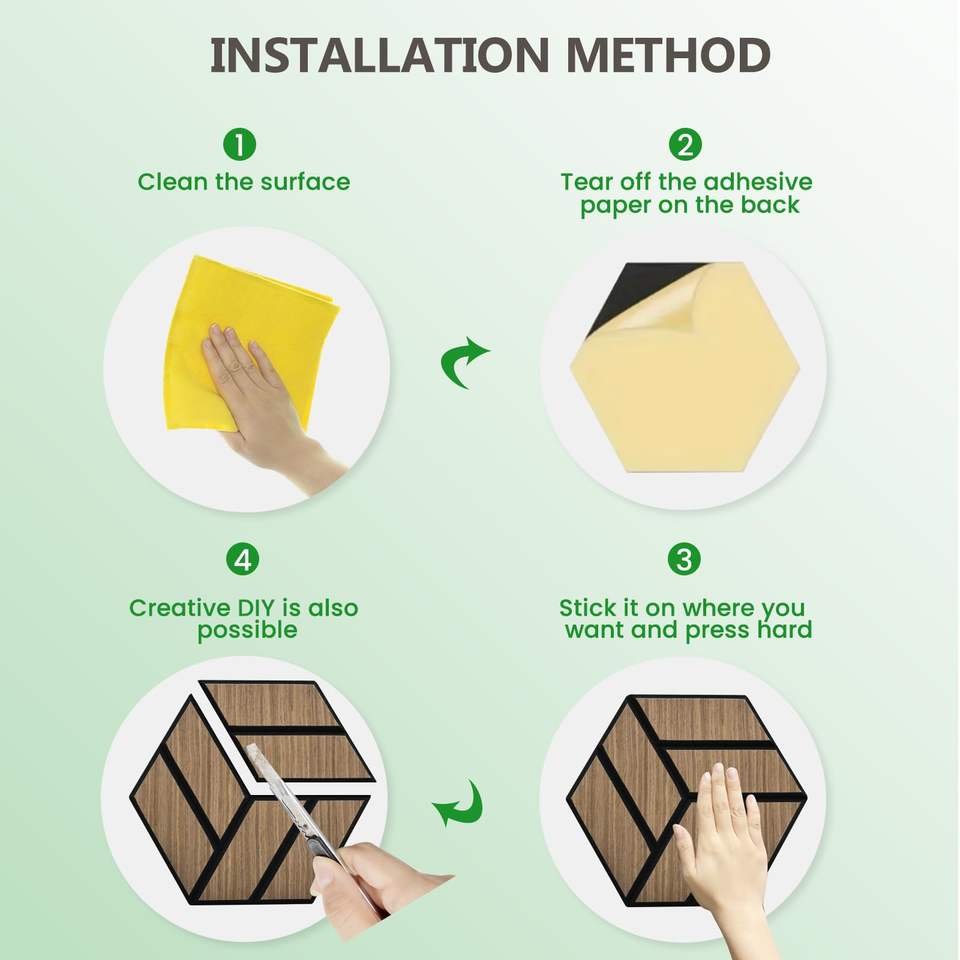 INSTALLATION METHOD

1
Clean the surface

2
Tear off the adhesive paper on the back

4
Creative DIY is also possible

3
Stick it on where you want and press hard