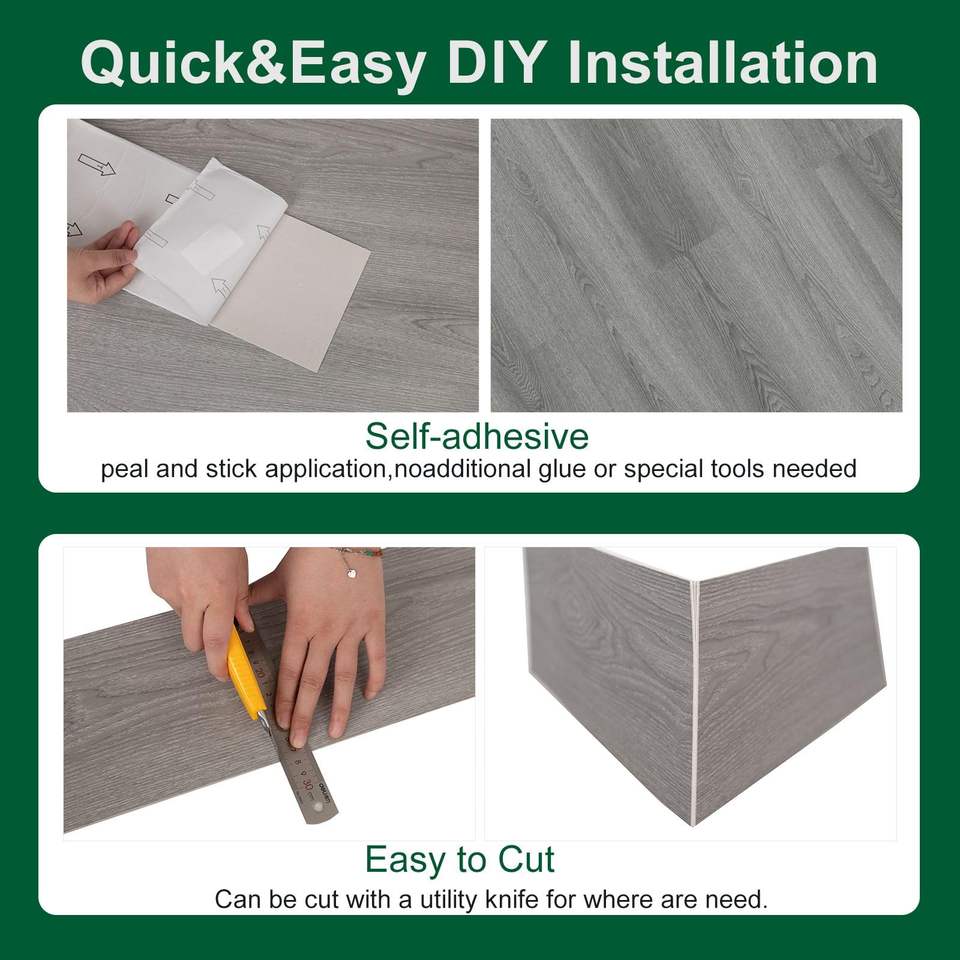 Quick&Easy DIY Installation

Self-adhesive
peal and stick application,noadditional glue or special tools needed

Easy to Cut
Can be cut with a utility knife for where are need.