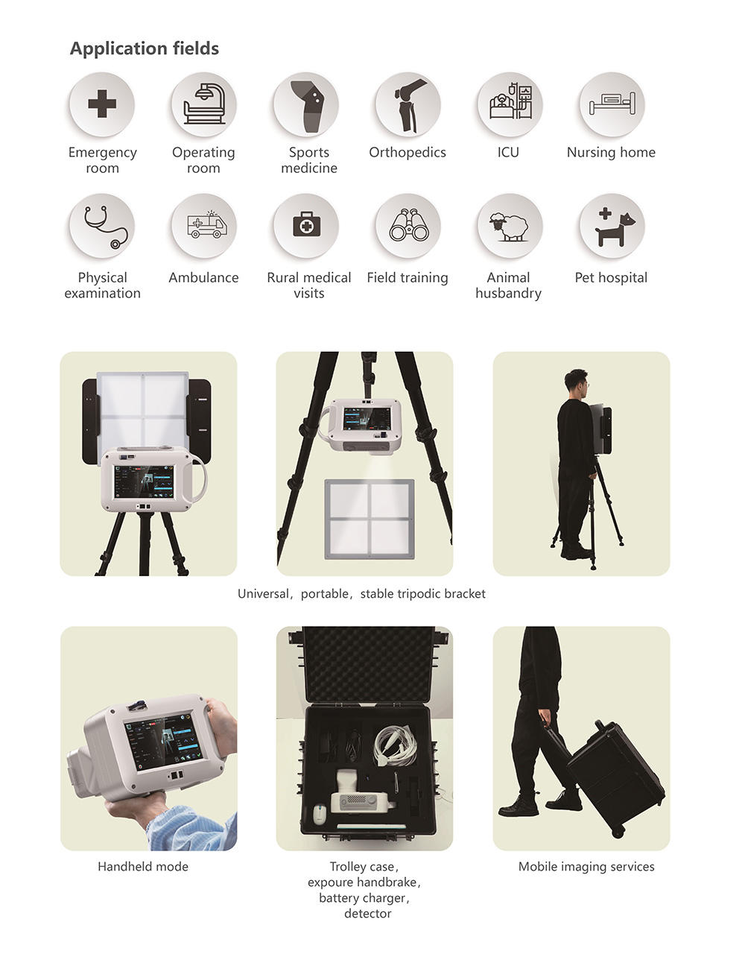 Application fields

Emergency room

Operating room

Sports medicine

Orthopedics

ICU

Nursing home

Physical examination

Ambulance

Rural medical visits

Field training

Animal husbandry

Pet hospital

Universal，portable，stable tripodic bracket

Handheld mode

Trolley case, expoure handbrake, battery charger, detector

Mobile imaging services