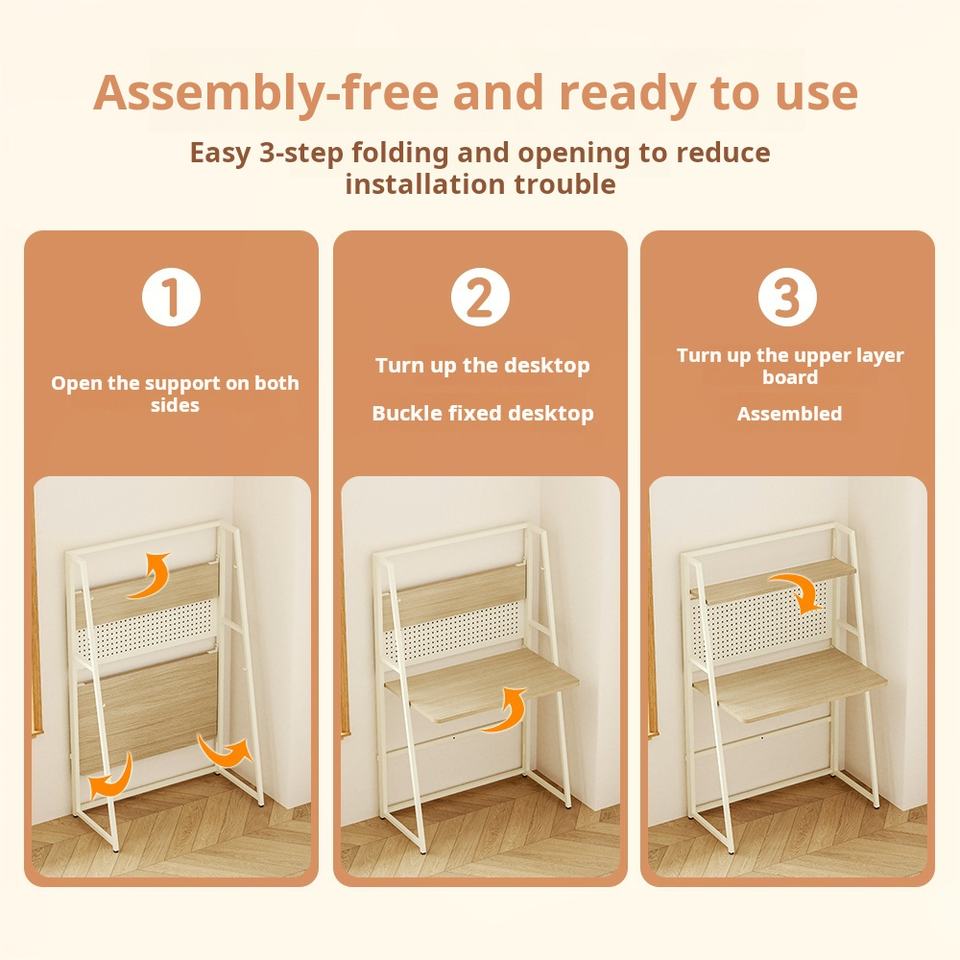 Assembly-free and ready to use

Easy 3-step folding and opening to reduce installation trouble

1

Open the support on both sides

2

Turn up the desktop

Buckle fixed desktop

3

Turn up the upper layer board

Assembled