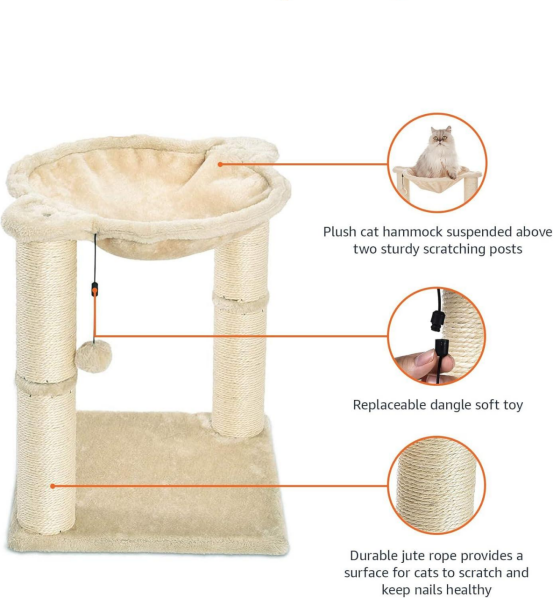 Plush cat hammock suspended above two sturdy scratching posts

Replaceable dangle soft toy

Durable jute rope provides a surface for cats to scratch and keep nails healthy