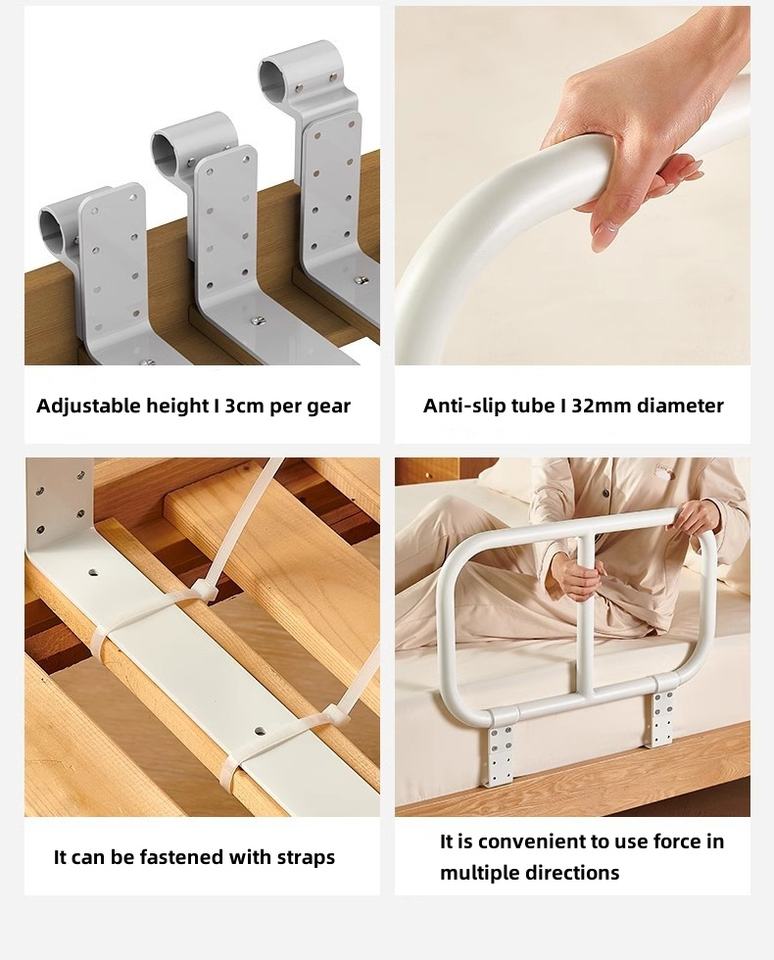 Adjustable height I 3cm per gear

Anti-slip tube I 32mm diameter

It can be fastened with straps

It is convenient to use force in multiple directions