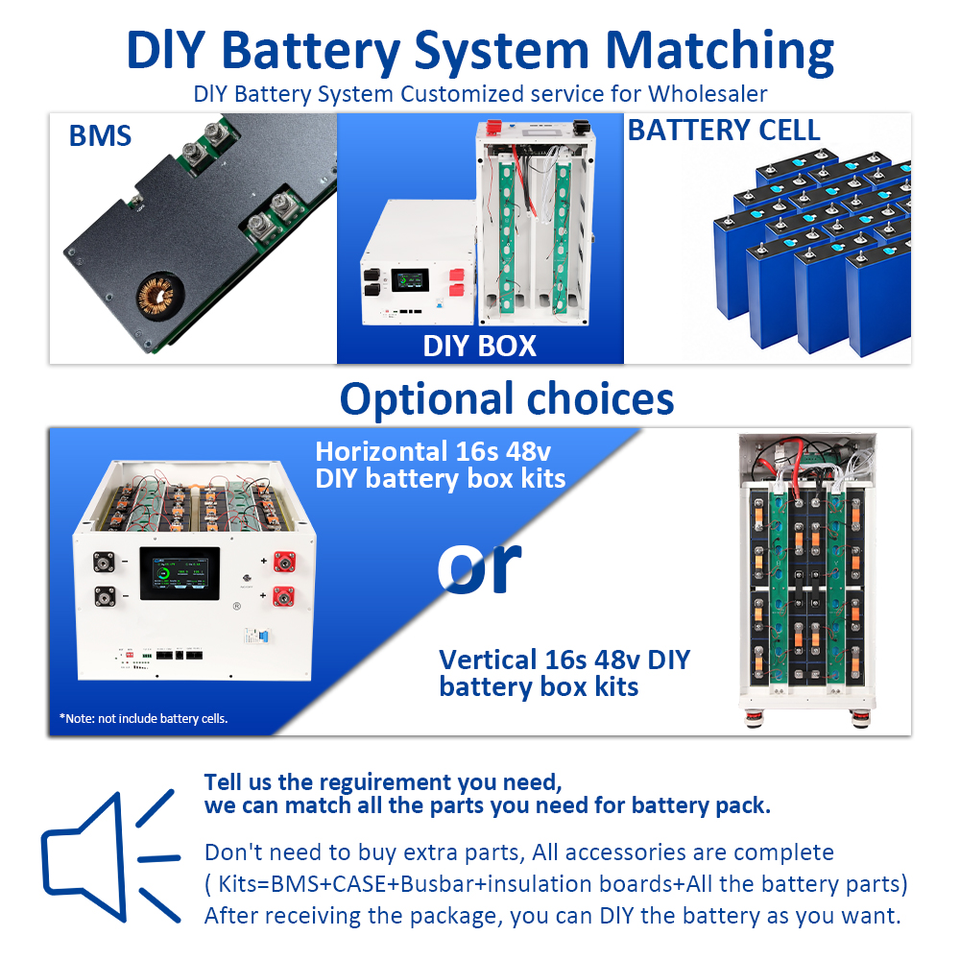 DIY Battery System Matching
DIY Battery System Customized service for Wholesaler

BMS

DIY BOX

BATTERY CELL

Optional choices

Horizontal 16s 48v DIY battery box kits

or

Vertical 16s 48v DIY battery box kits

*Note: not include battery cells.

Tell us the reguirement you need, we can match all the parts you need for battery pack.

Don't need to buy extra parts, All accessories are complete
( Kits=BMS+CASE+Busbar+insulation boards+All the battery parts)
After receiving the package, you can DIY the battery as you want.