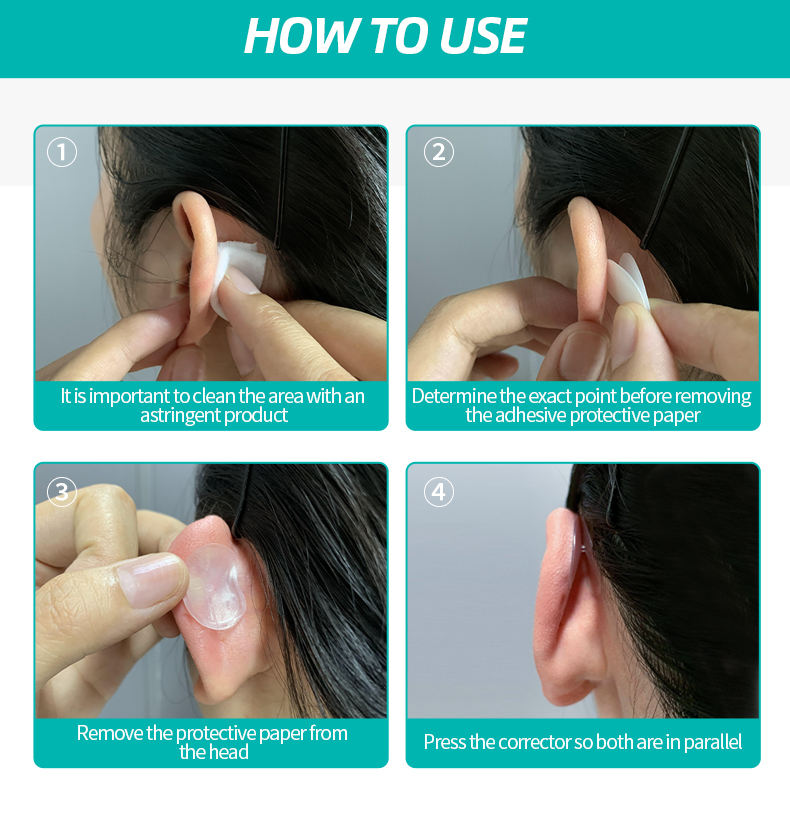 HOW TO USE

①
It is important to clean the area with an astringent product

②
Determine the exact point before removing the adhesive protective paper

③
Remove the protective paper from the head

④
Press the corrector so both are in parallel