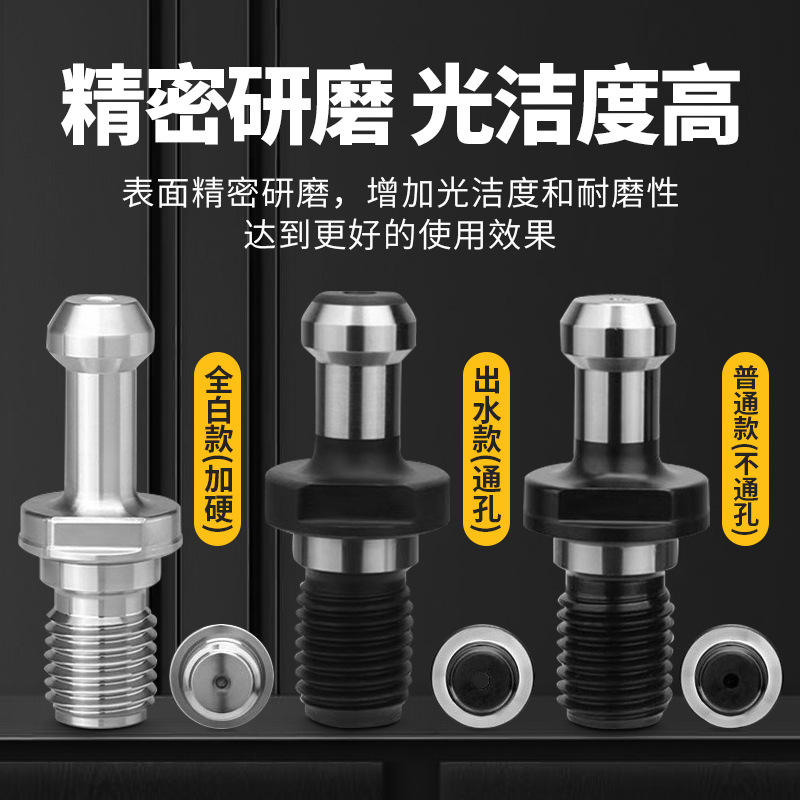 精密研磨 光洁度高

表面精密研磨，增加光洁度和耐磨性
达到更好的使用效果

全白款(加硬)

出水款(通孔)

普通款(不通孔)