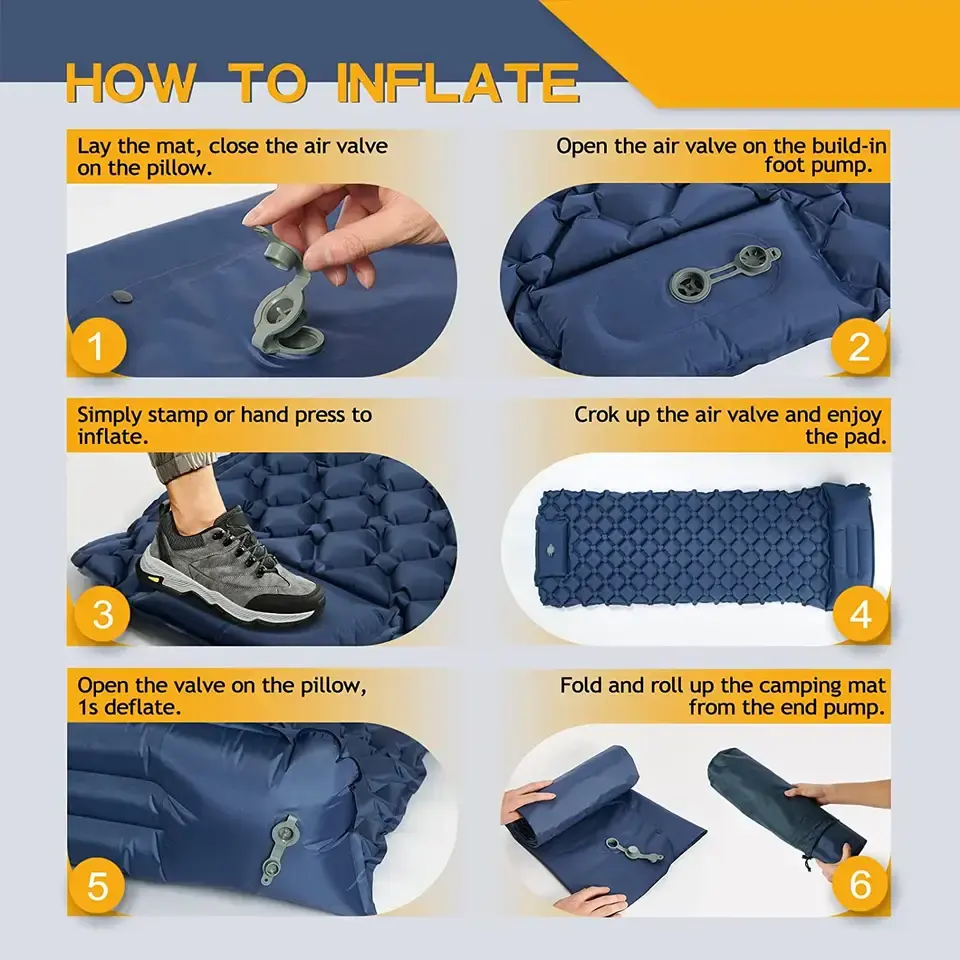 HOW TO INFLATE

Lay the mat, close the air valve on the pillow.

1

Open the air valve on the build-in foot pump.

2

Simply stamp or hand press to inflate.

3

Crok up the air valve and enjoy the pad.

4

Open the valve on the pillow, 1s deflate.

5

Fold and roll up the camping mat from the end pump.

6