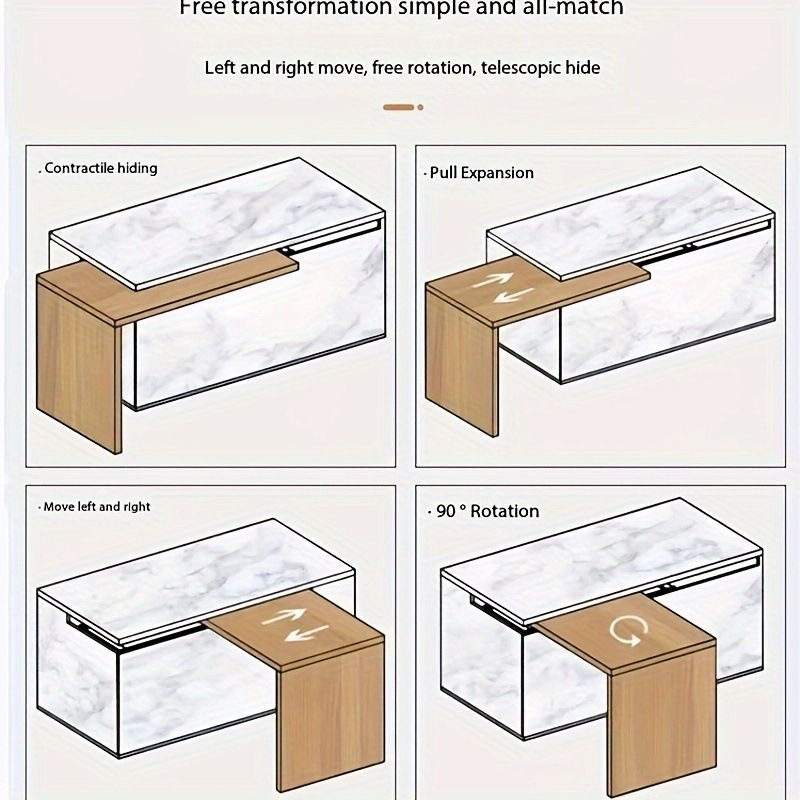 Free transformation simple and all-match

Left and right move, free rotation, telescopic hide

. Contractile hiding

· Pull Expansion

· Move left and right

· 90 ° Rotation