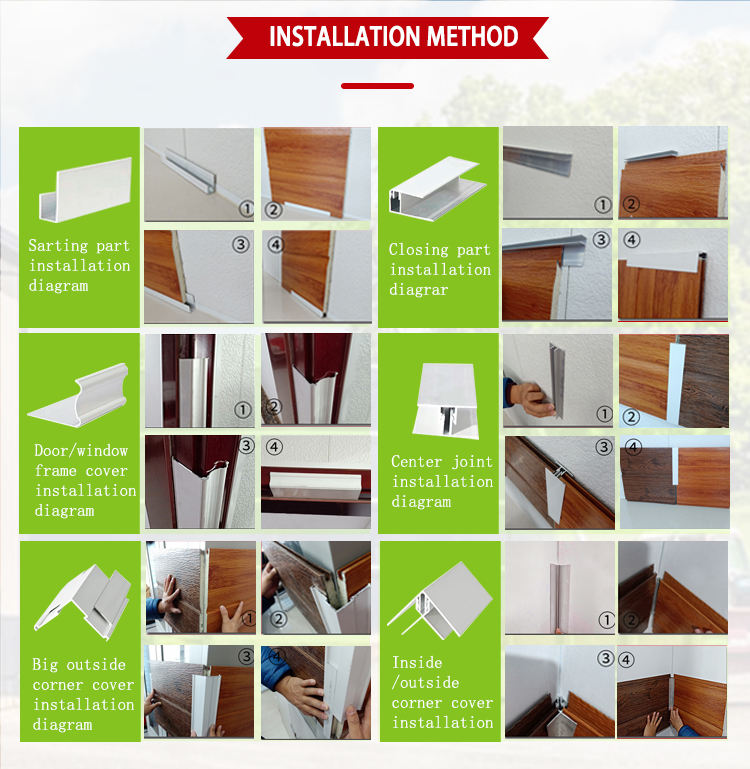 INSTALLATION METHOD

Sarting part installation diagram

① ② ③ ④

Closing part installation diagrar

① ② ③ ④

Door/window frame cover installation diagram

① ② ③ ④

Center joint installation diagram

① ② ③ ④

Big outside corner cover installation diagram

① ② ③ ④

Inside /outside corner cover installation

① ② ③ ④