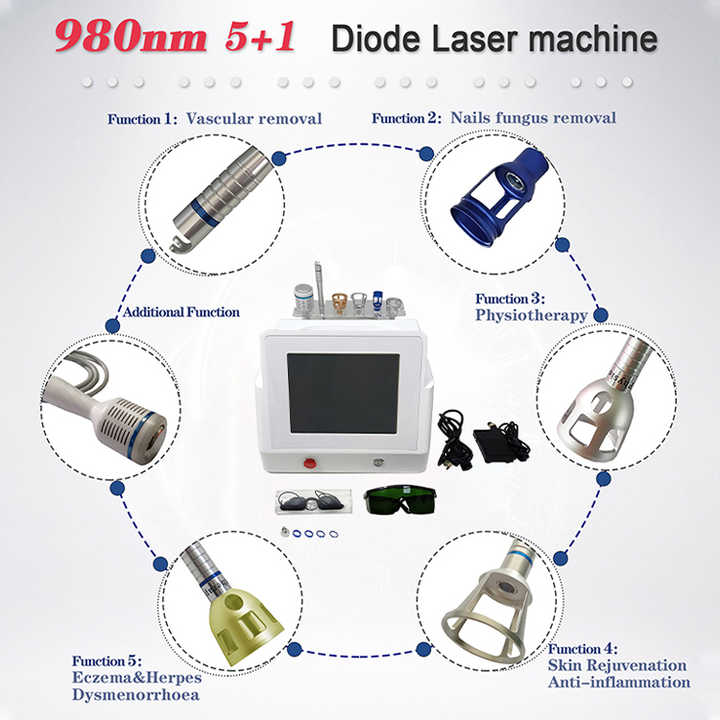 980nm 5+1 Diode Laser machine

Function 1: Vascular removal

Function 2: Nails fungus removal

Additional Function

Function 3: Physiotherapy

Function 5: Eczema&Herpes Dysmenorrhoea

Function 4: Skin Rejuvenation Anti-inflammation