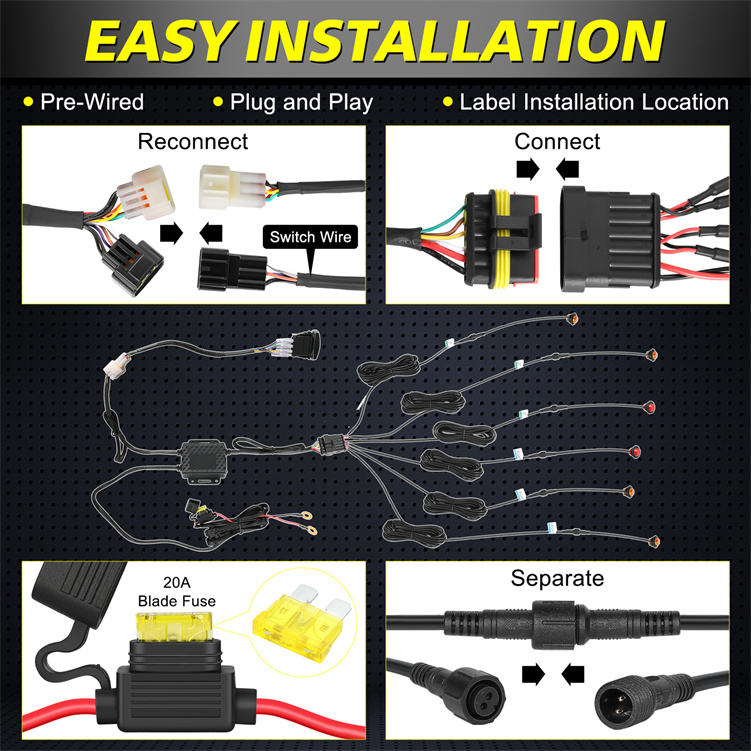 EASY INSTALLATION

• Pre-Wired • Plug and Play • Label Installation Location

Reconnect

Switch Wire

Connect

20A Blade Fuse

Separate