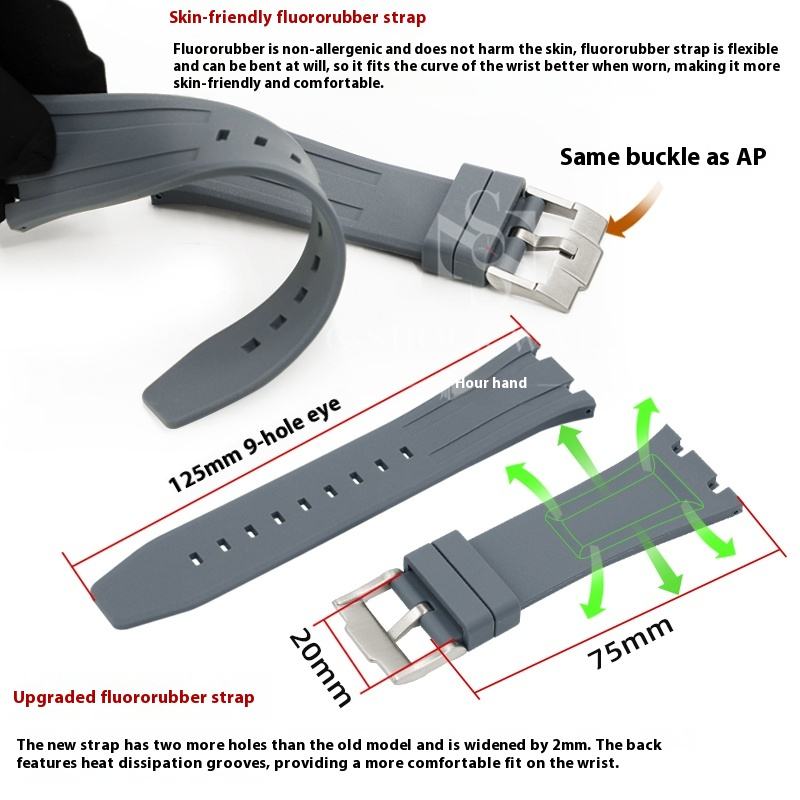 Skin-friendly fluororubber strap

Fluororubber is non-allergenic and does not harm the skin, fluororubber strap is flexible and can be bent at will, so it fits the curve of the wrist better when worn, making it more skin-friendly and comfortable.

Same buckle as AP

Hour hand

125mm 9-hole eye

20mm

75mm

Upgraded fluororubber strap

The new strap has two more holes than the old model and is widened by 2mm. The back features heat dissipation grooves, providing a more comfortable fit on the wrist.