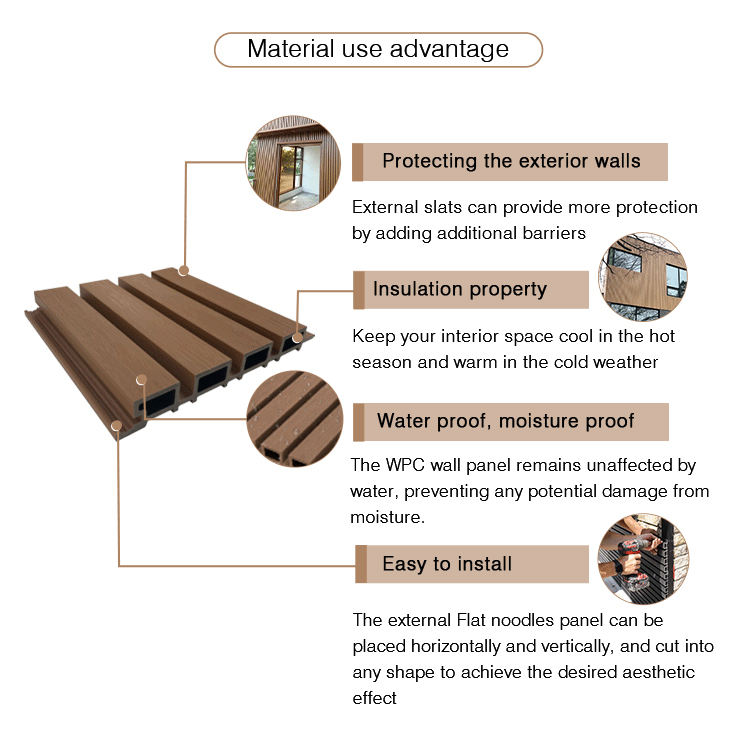 Material use advantage

Protecting the exterior walls

External slats can provide more protection by adding additional barriers

Insulation property

Keep your interior space cool in the hot season and warm in the cold weather

Water proof, moisture proof

The WPC wall panel remains unaffected by water, preventing any potential damage from moisture.

Easy to install

The external Flat noodles panel can be placed horizontally and vertically, and cut into any shape to achieve the desired aesthetic effect