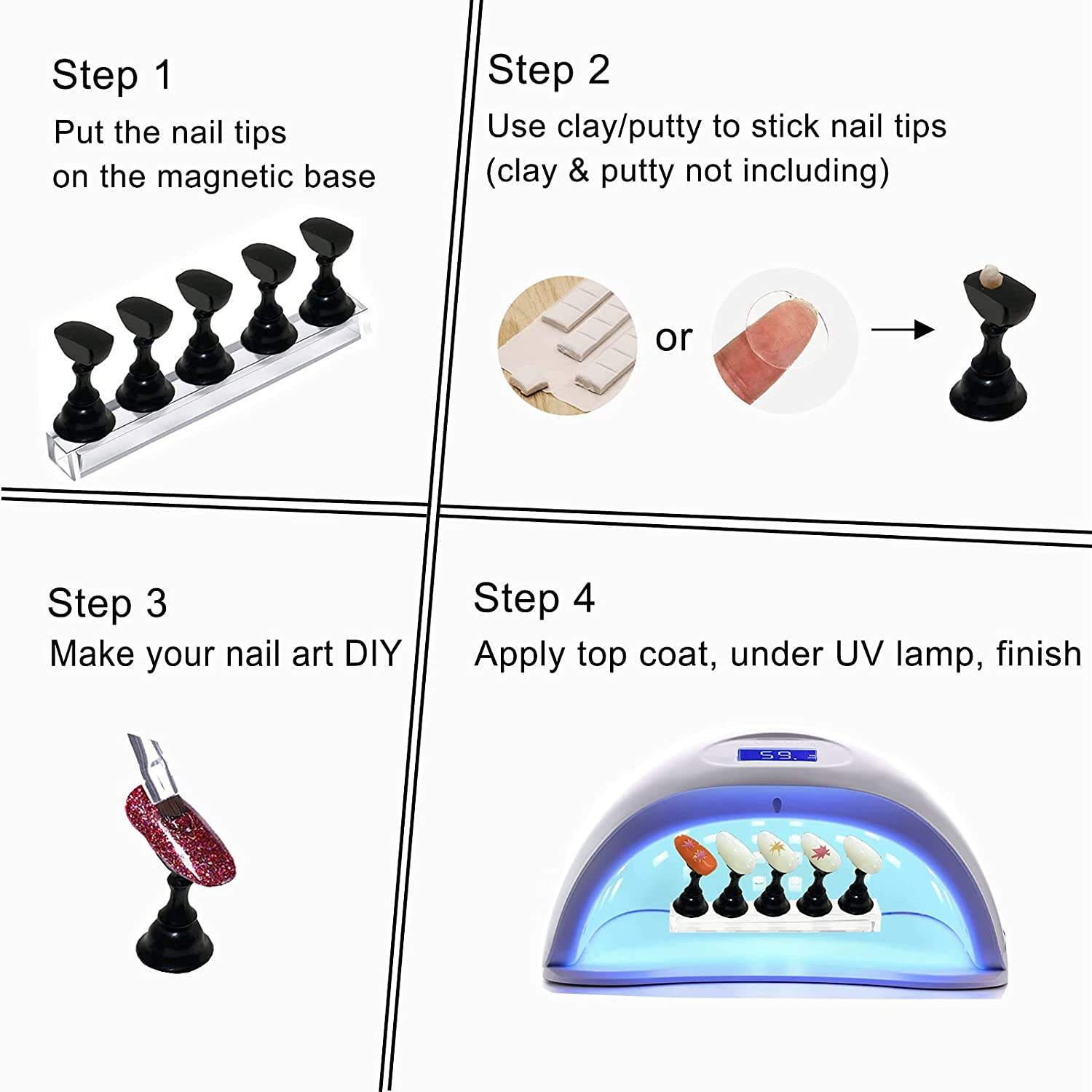 Step 1
Put the nail tips
on the magnetic base

Step 2
Use clay/putty to stick nail tips
(clay & putty not including)

or

Step 3
Make your nail art DIY

Step 4
Apply top coat, under UV lamp, finish

59.