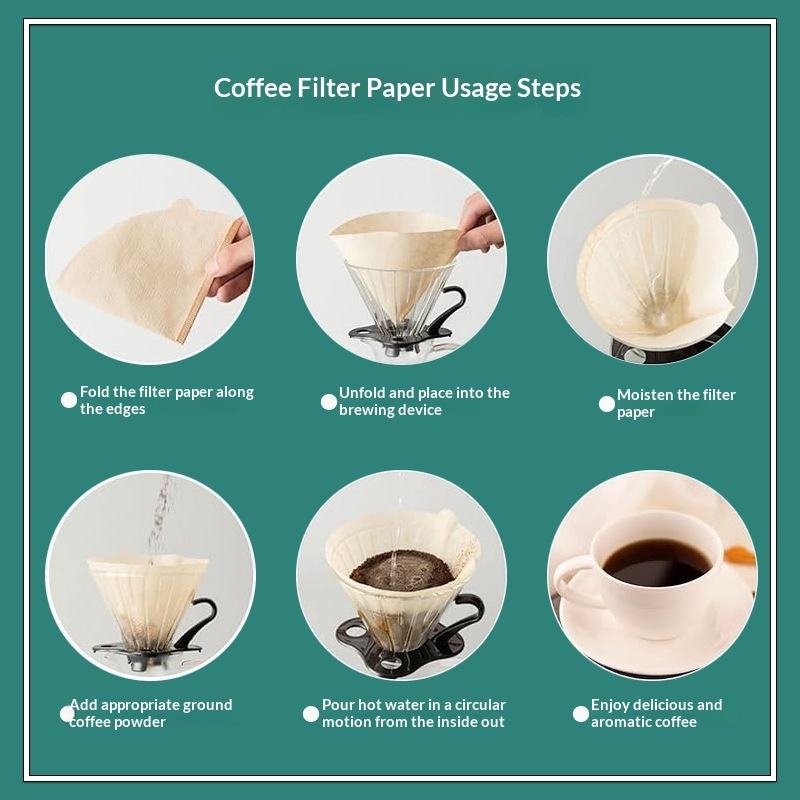 Coffee Filter Paper Usage Steps

Fold the filter paper along the edges

Unfold and place into the brewing device

Moisten the filter paper

Add appropriate ground coffee powder

Pour hot water in a circular motion from the inside out

Enjoy delicious and aromatic coffee