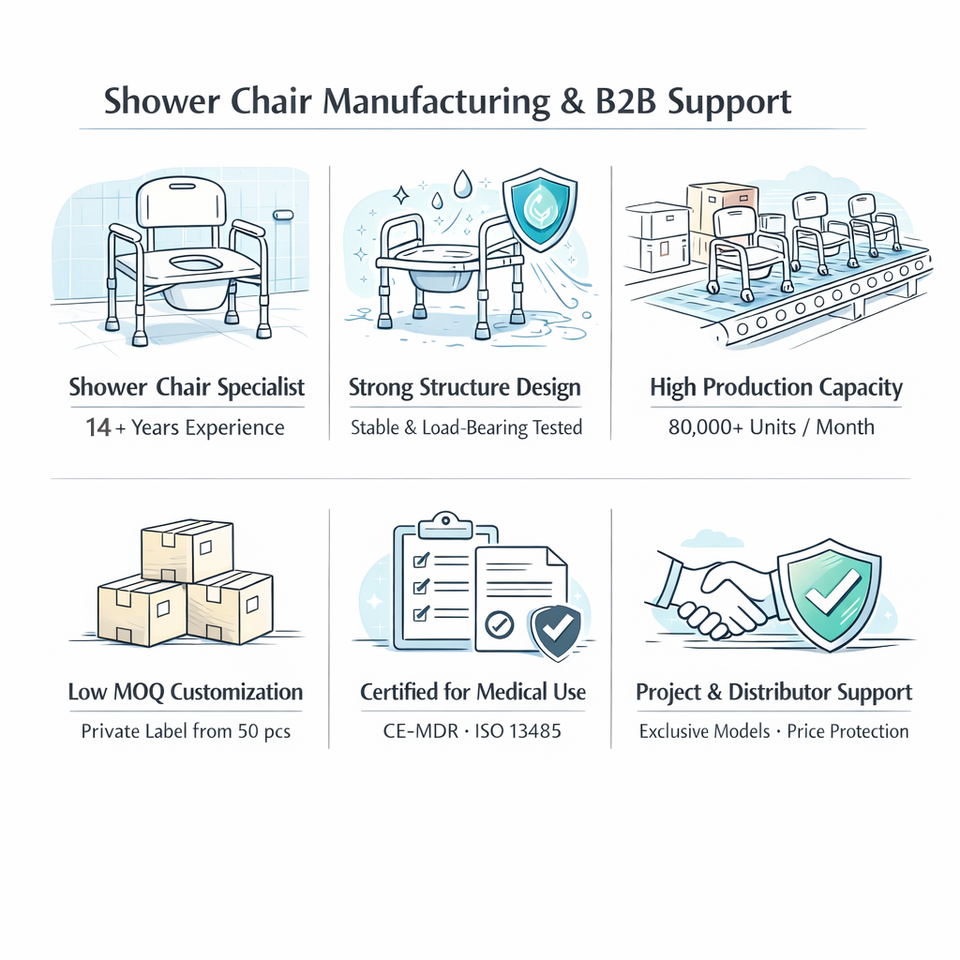 Shower Chair Manufacturing & B2B Support

Shower Chair Specialist

14 + Years Experience

Strong Structure Design

Stable & Load-Bearing Tested

High Production Capacity

80,000+ Units / Month

Low MOQ Customization

Private Label from 50 pcs

Certified for Medical Use

CE-MDR · ISO 13485

Project & Distributor Support

Exclusive Models · Price Protection