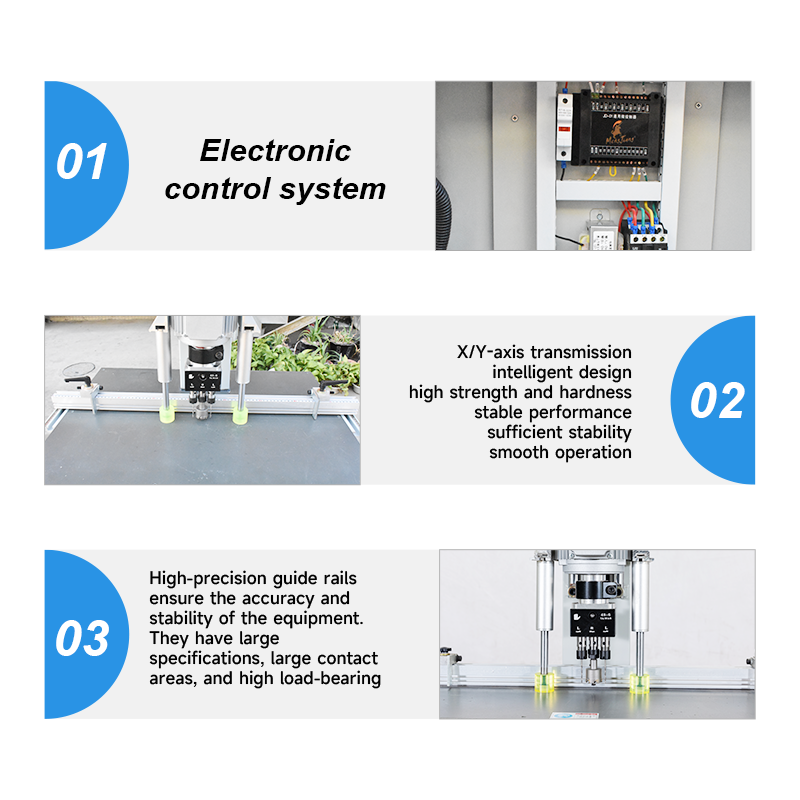 01

Electronic control system

X/Y-axis transmission
intelligent design
high strength and hardness
stable performance
sufficient stability
smooth operation

02

03

High-precision guide rails ensure the accuracy and stability of the equipment. They have large specifications, large contact areas, and high load-bearing