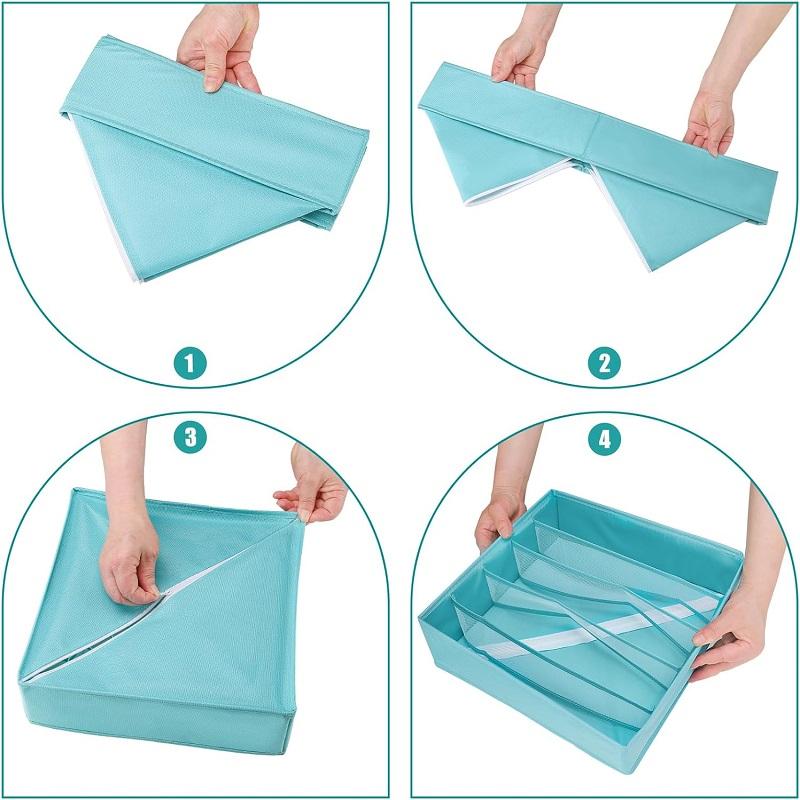 1

2

3

4