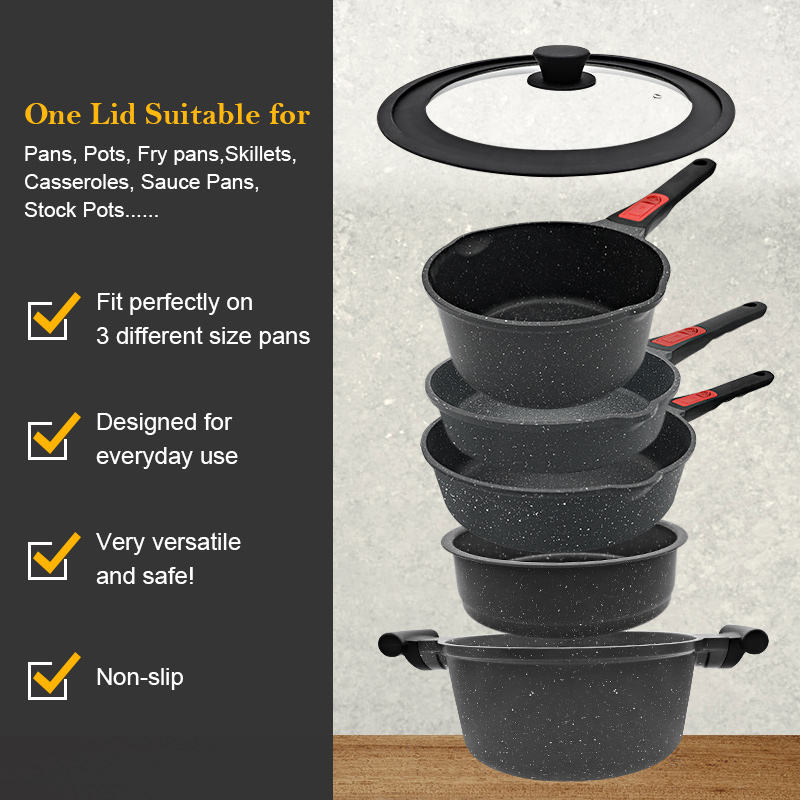 One Lid Suitable for

Pans, Pots, Fry pans,Skillets, Casseroles, Sauce Pans, Stock Pots......

Fit perfectly on 3 different size pans

Designed for everyday use

Very versatile and safe!

Non-slip