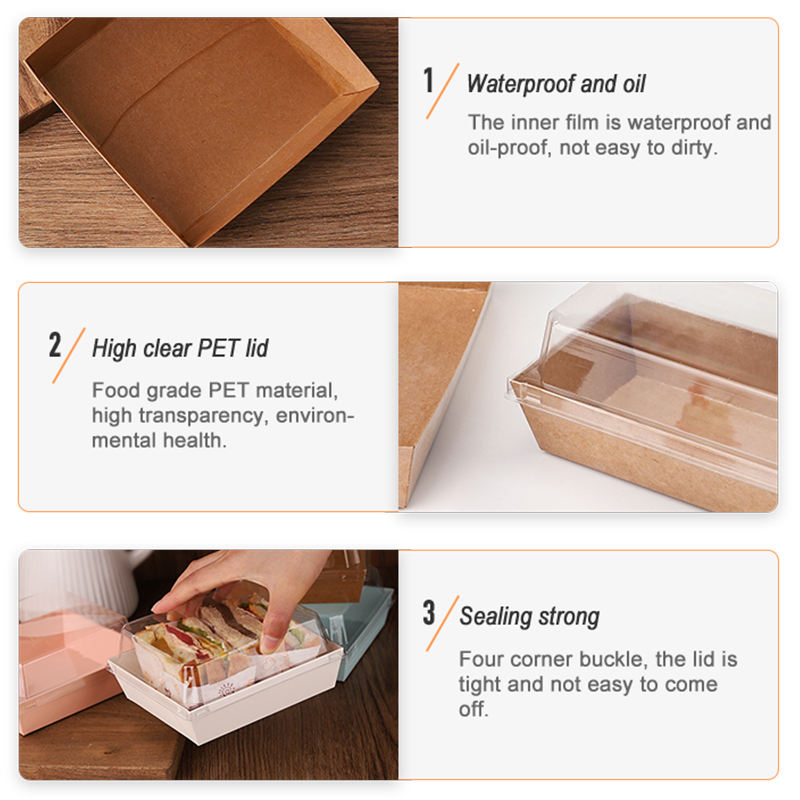 1 Waterproof and oil

The inner film is waterproof and oil-proof, not easy to dirty.

2 High clear PET lid

Food grade PET material, high transparency, environmental health.

3 Sealing strong

Four corner buckle, the lid is tight and not easy to come off.