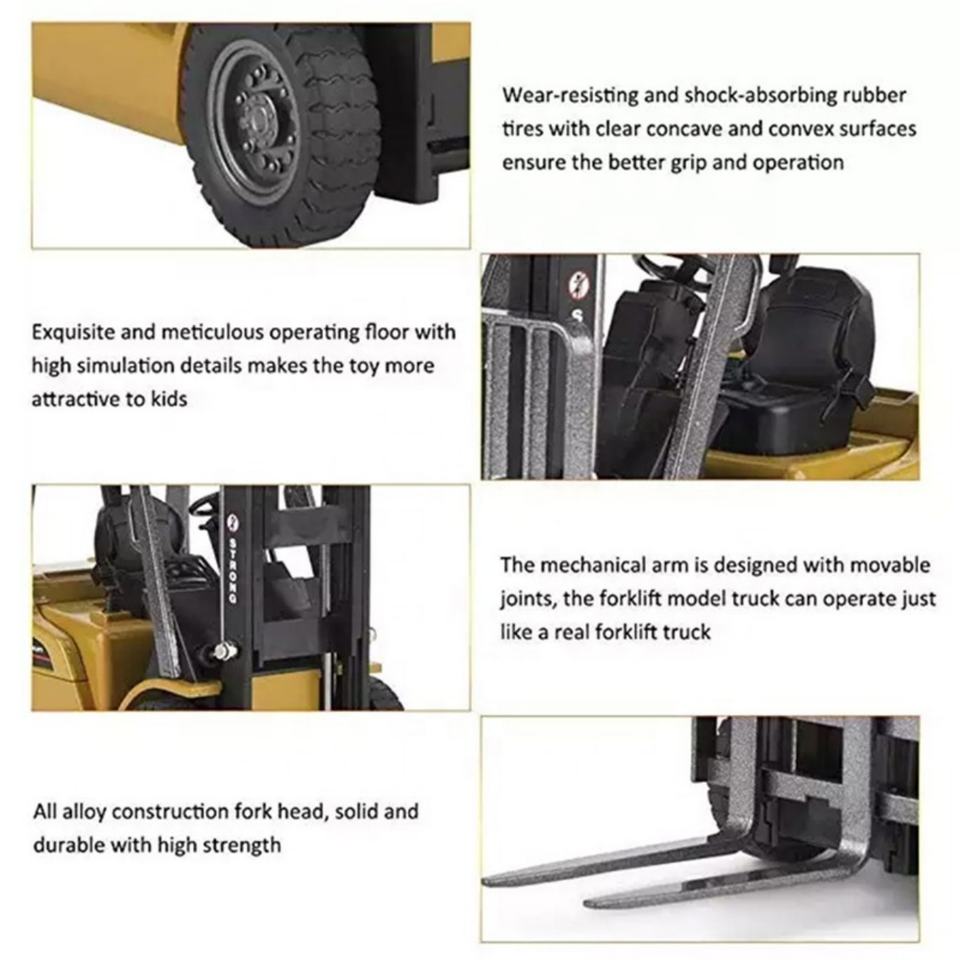 Wear-resisting and shock-absorbing rubber tires with clear concave and convex surfaces ensure the better grip and operation

Exquisite and meticulous operating floor with high simulation details makes the toy more attractive to kids

STRONG

The mechanical arm is designed with movable joints, the forklift model truck can operate just like a real forklift truck

All alloy construction fork head, solid and durable with high strength