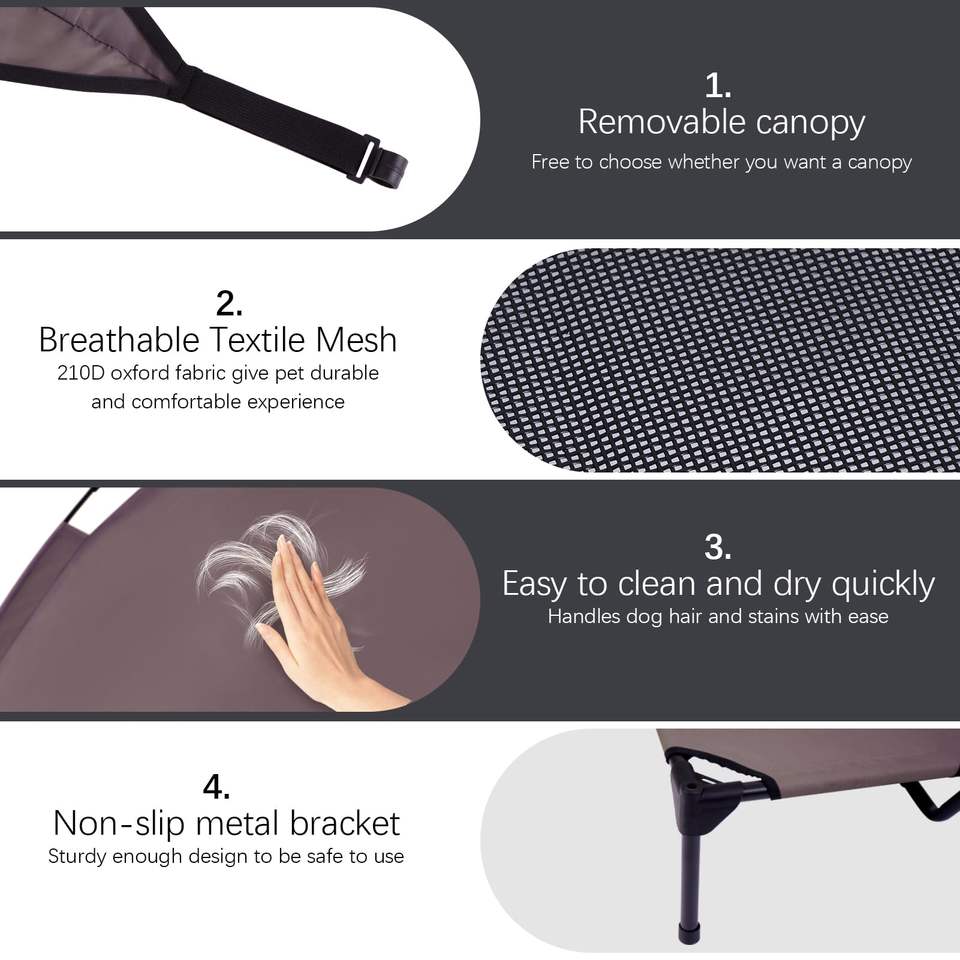 1.
Removable canopy
Free to choose whether you want a canopy

2.
Breathable Textile Mesh
210D oxford fabric give pet durable and comfortable experience

3.
Easy to clean and dry quickly
Handles dog hair and stains with ease

4.
Non-slip metal bracket
Sturdy enough design to be safe to use