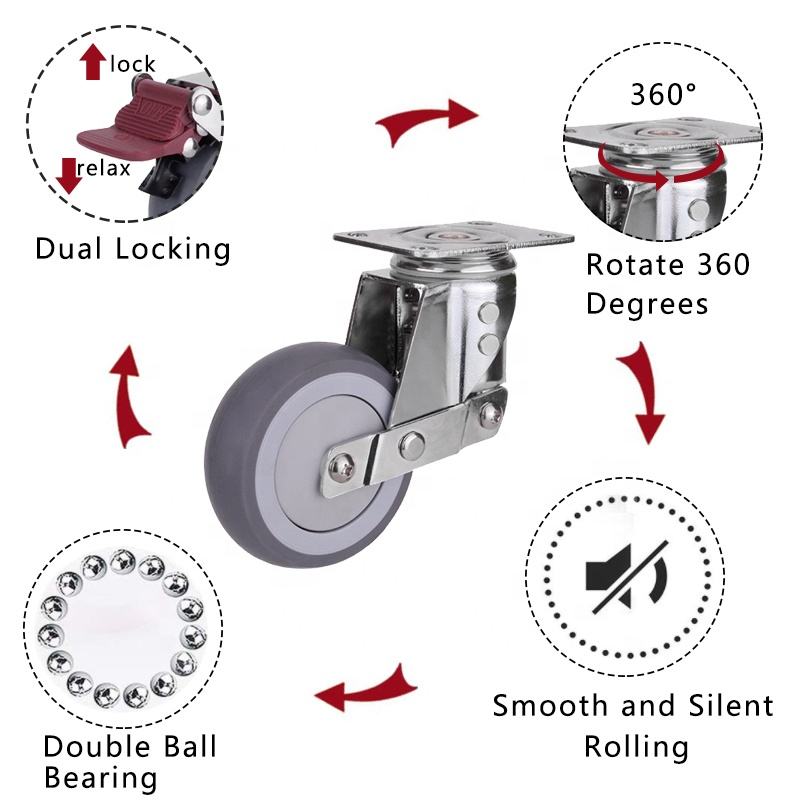 lock
relax
Dual Locking

360°
Rotate 360 Degrees

Double Ball Bearing

Smooth and Silent Rolling