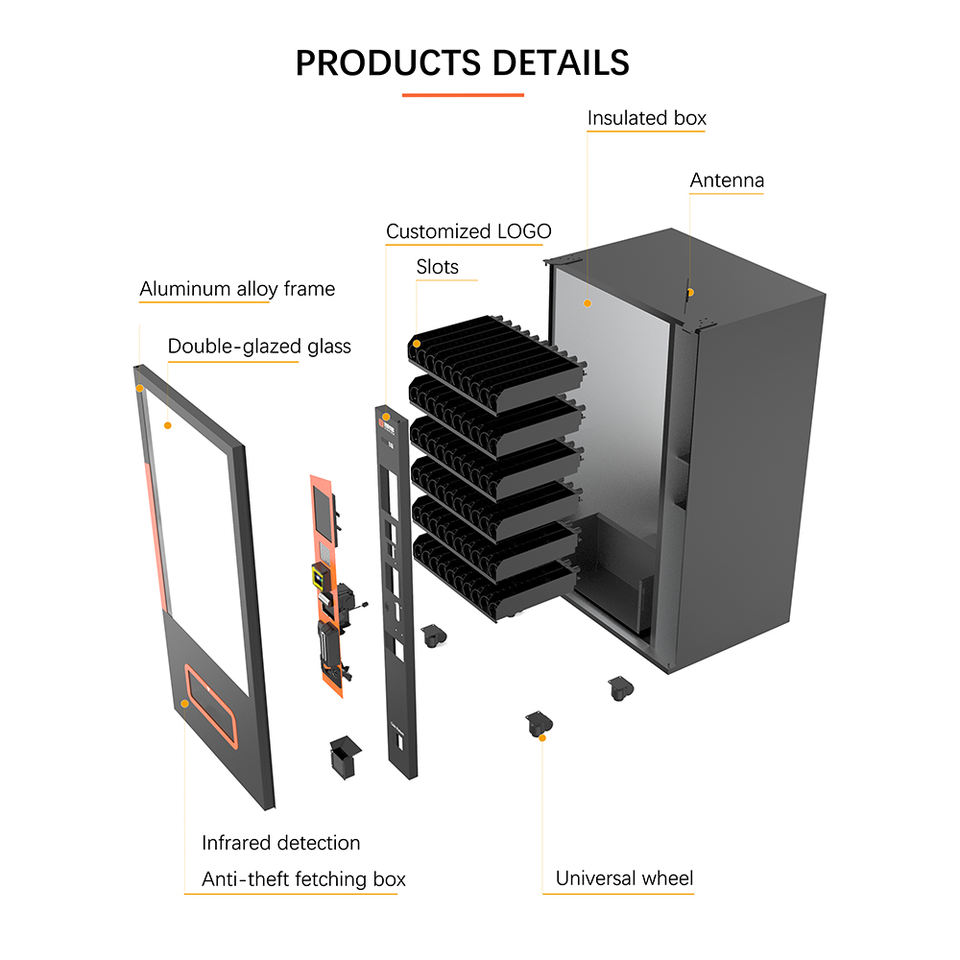 PRODUCTS DETAILS

Insulated box

Antenna

Customized LOGO

Slots

Aluminum alloy frame

Double-glazed glass

Infrared detection

Anti-theft fetching box

Universal wheel