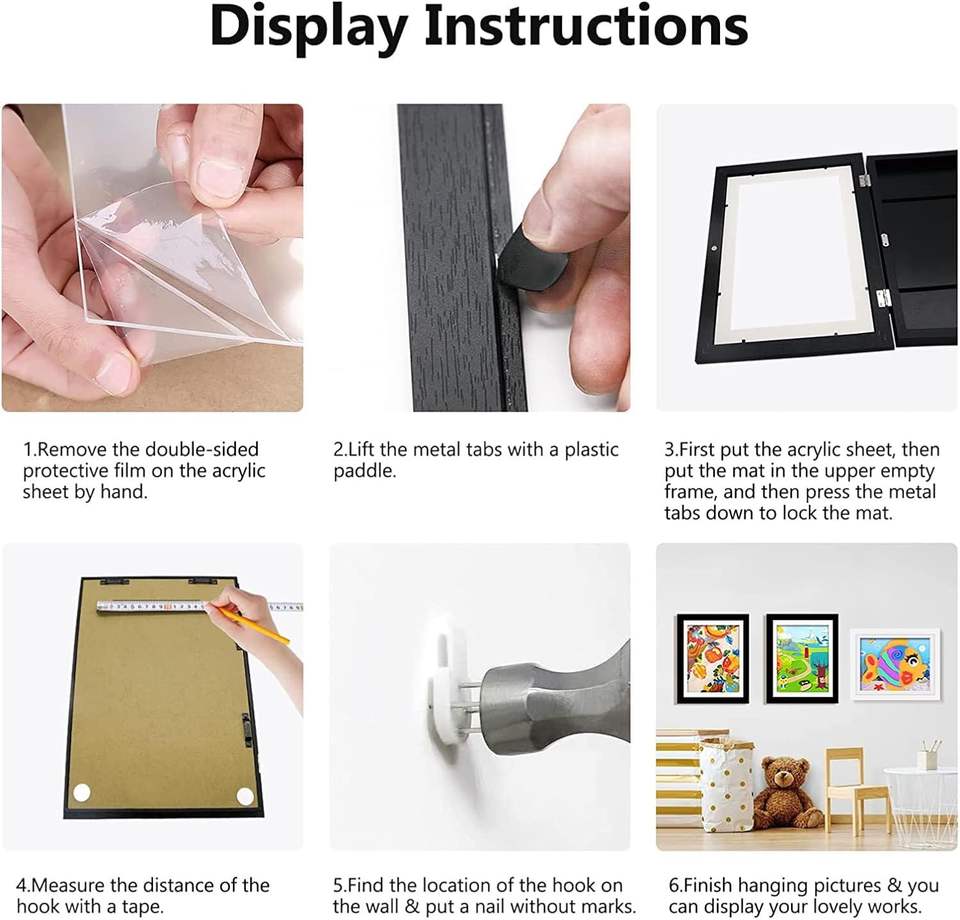 Display Instructions

1.Remove the double-sided protective film on the acrylic sheet by hand.

2.Lift the metal tabs with a plastic paddle.

3.First put the acrylic sheet, then put the mat in the upper empty frame, and then press the metal tabs down to lock the mat.

4.Measure the distance of the hook with a tape.

5.Find the location of the hook on the wall & put a nail without marks.

6.Finish hanging pictures & you can display your lovely works.