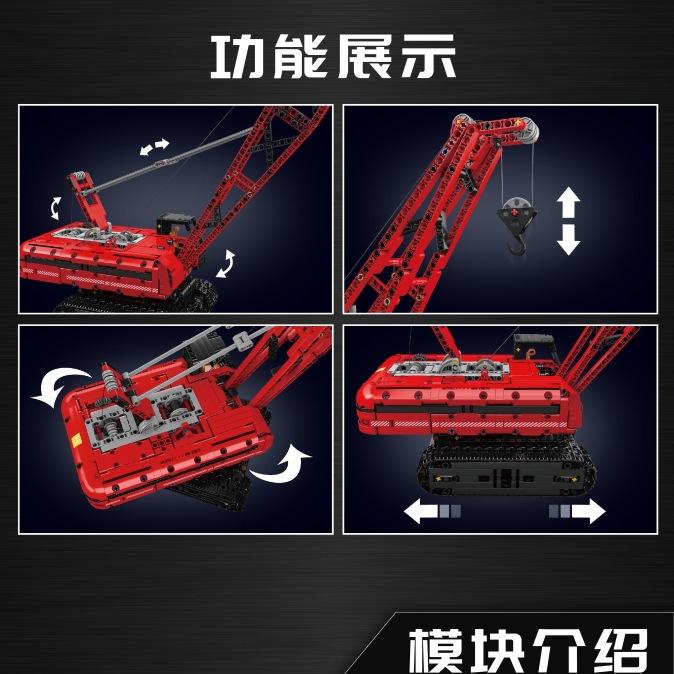 功能展示

模块介绍