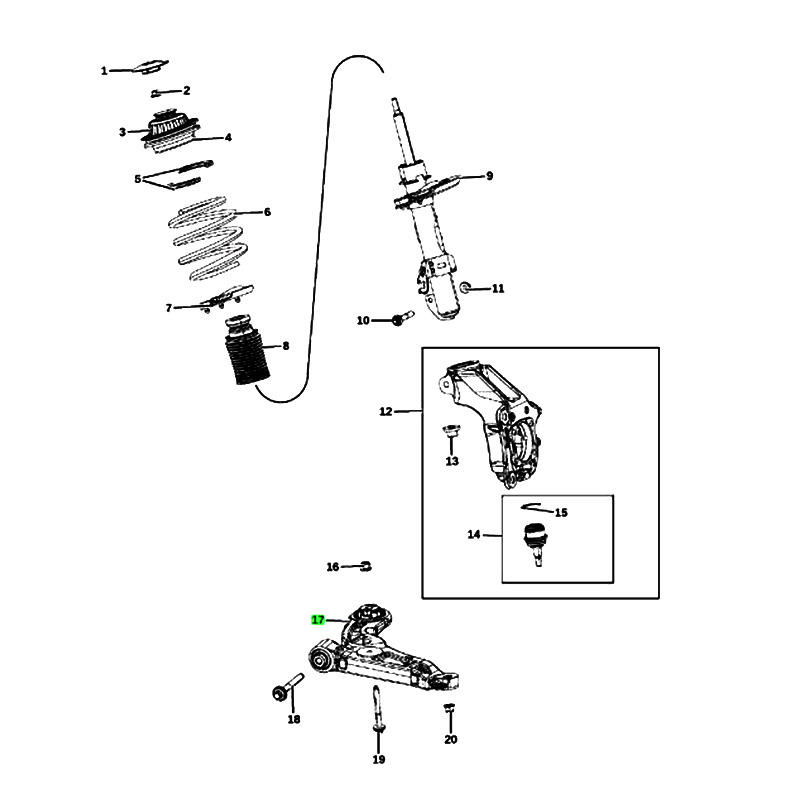 1
2
3
4
5
6
7
8
9
10
11
12
13
14
15
16
17
18
19
20