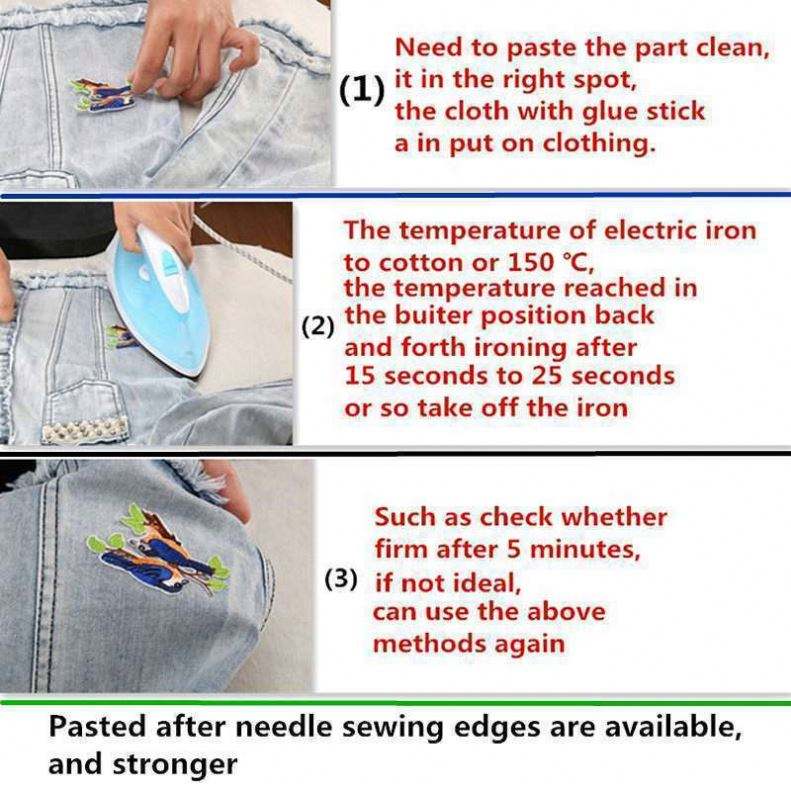 (1) Need to paste the part clean, it in the right spot, the cloth with glue stick a in put on clothing.

(2) The temperature of electric iron to cotton or 150 ℃, the temperature reached in the buiter position back and forth ironing after 15 seconds to 25 seconds or so take off the iron

(3) Such as check whether firm after 5 minutes, if not ideal, can use the above methods again

Pasted after needle sewing edges are available, and stronger