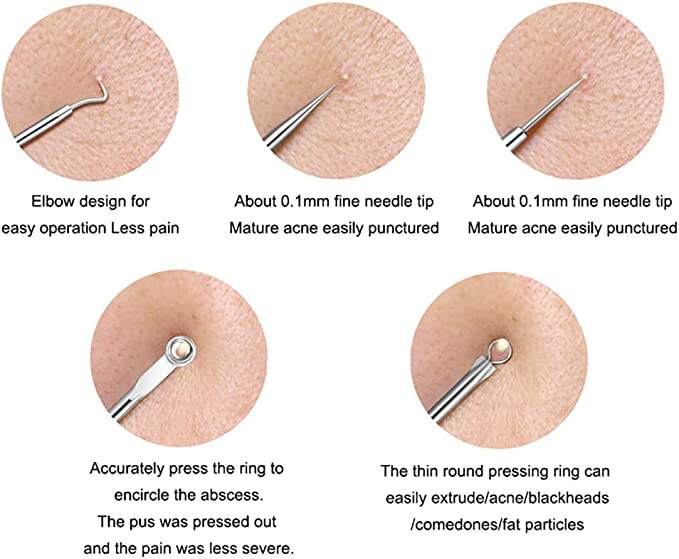 Elbow design for easy operation Less pain

About 0.1mm fine needle tip Mature acne easily punctured

About 0.1mm fine needle tip Mature acne easily punctured

Accurately press the ring to encircle the abscess. The pus was pressed out and the pain was less severe.

The thin round pressing ring can easily extrude/acne/blackheads /comedones/fat particles