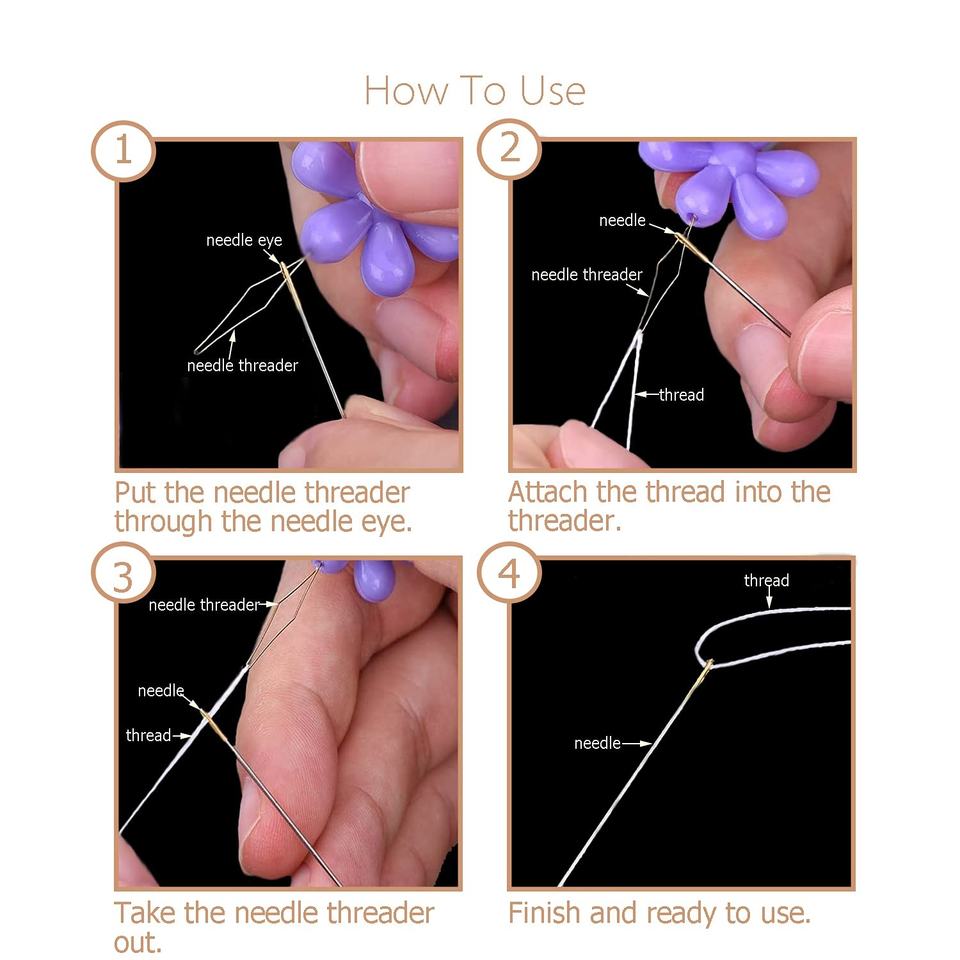 How To Use

1

needle eye

needle threader

Put the needle threader through the needle eye.

2

needle

needle threader

thread

Attach the thread into the threader.

3

needle threader

needle

thread

Take the needle threader out.

4

thread

needle

Finish and ready to use.