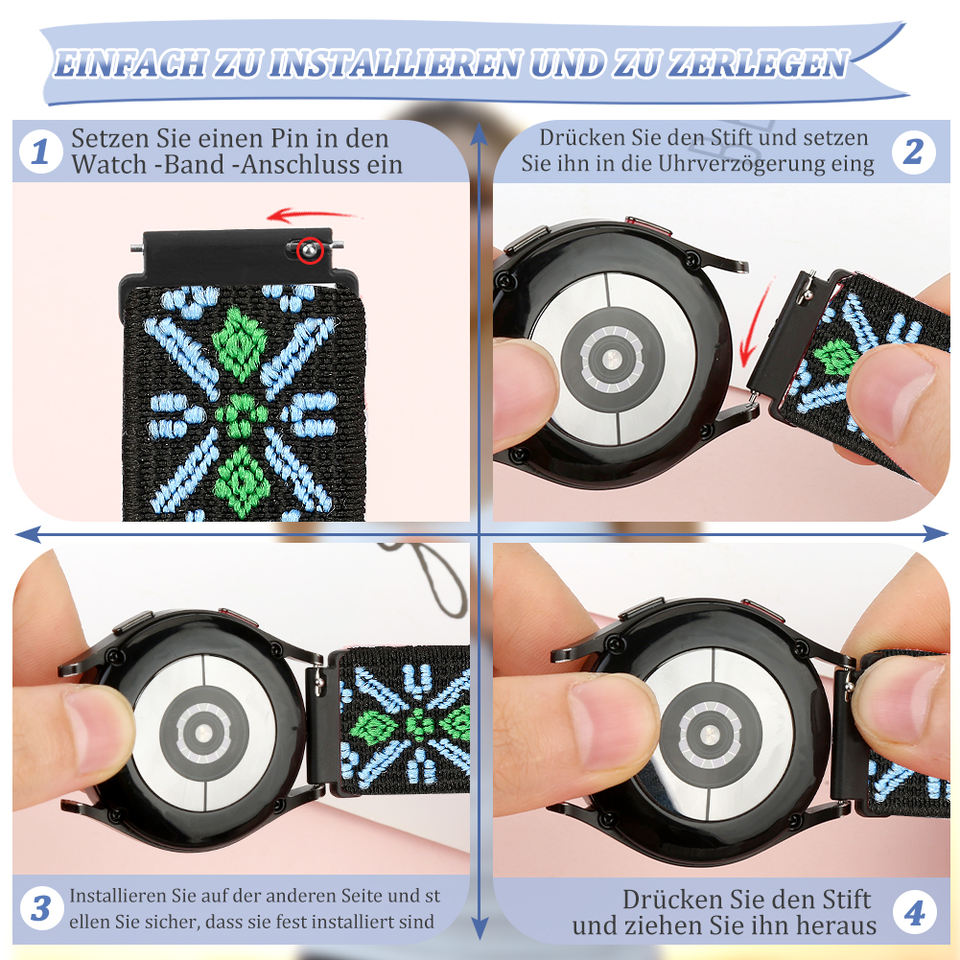 EINFACH ZU INSTALLIEREN UND ZU ZERLEGEN

1 Setzen Sie einen Pin in den Watch -Band -Anschluss ein

Drücken Sie den Stift und setzen Sie ihn in die Uhrverzögerung eing 2

3 Installieren Sie auf der anderen Seite und st ellen Sie sicher, dass sie fest installiert sind

Drücken Sie den Stift und ziehen Sie ihn heraus 4