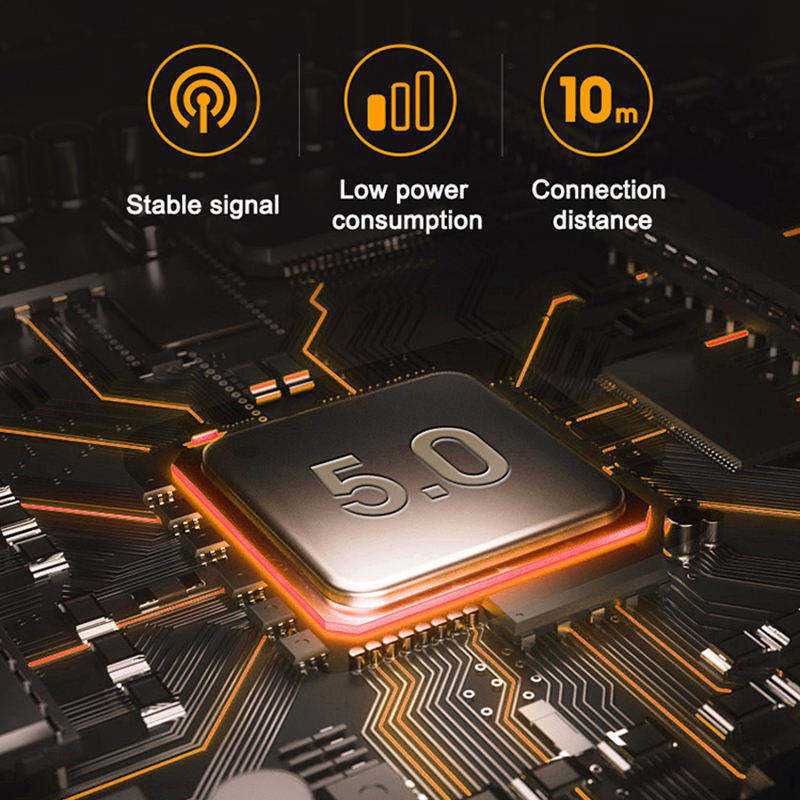 Stable signal

Low power consumption

10m

Connection distance

5.0