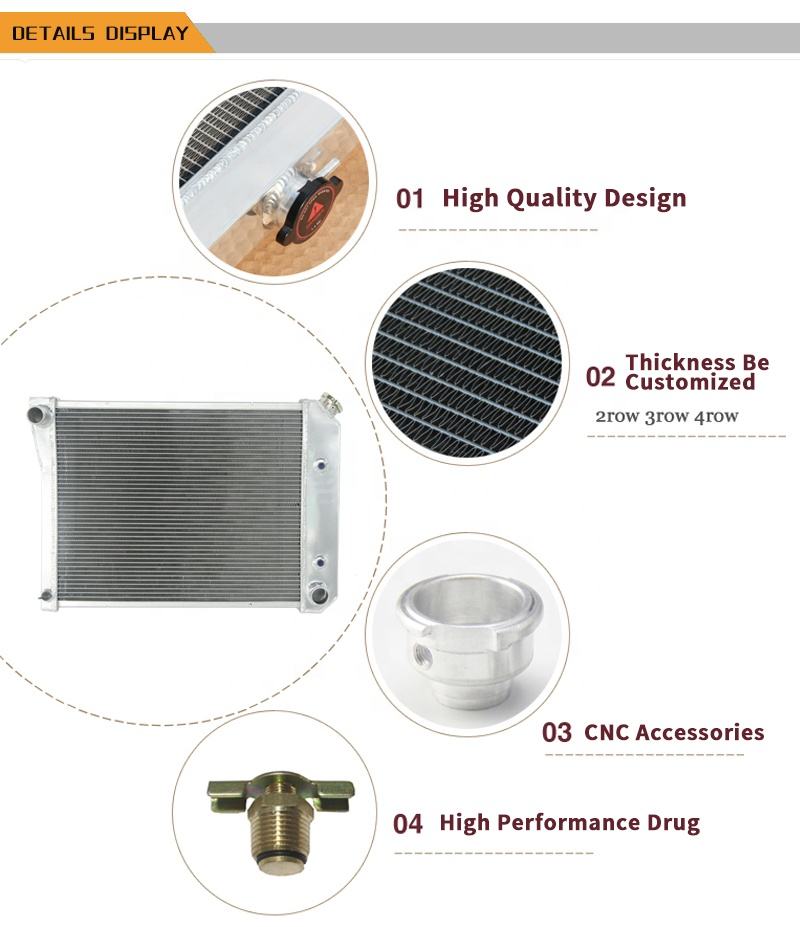 DETAILS DISPLAY

01 High Quality Design

02 Thickness Be Customized

2row 3row 4row

03 CNC Accessories

04 High Performance Drug