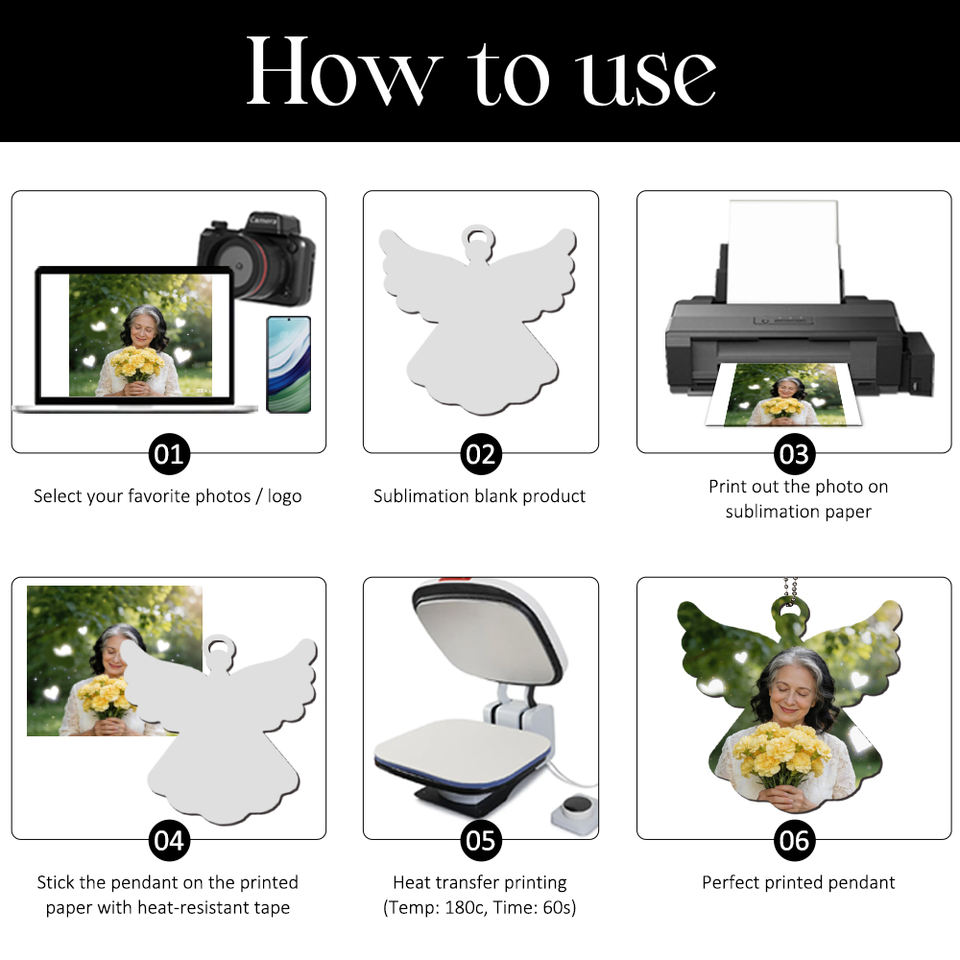 How to use

Camera

01
Select your favorite photos / logo

02
Sublimation blank product

03
Print out the photo on sublimation paper

04
Stick the pendant on the printed paper with heat-resistant tape

05
Heat transfer printing (Temp: 180c, Time: 60s)

06
Perfect printed pendant