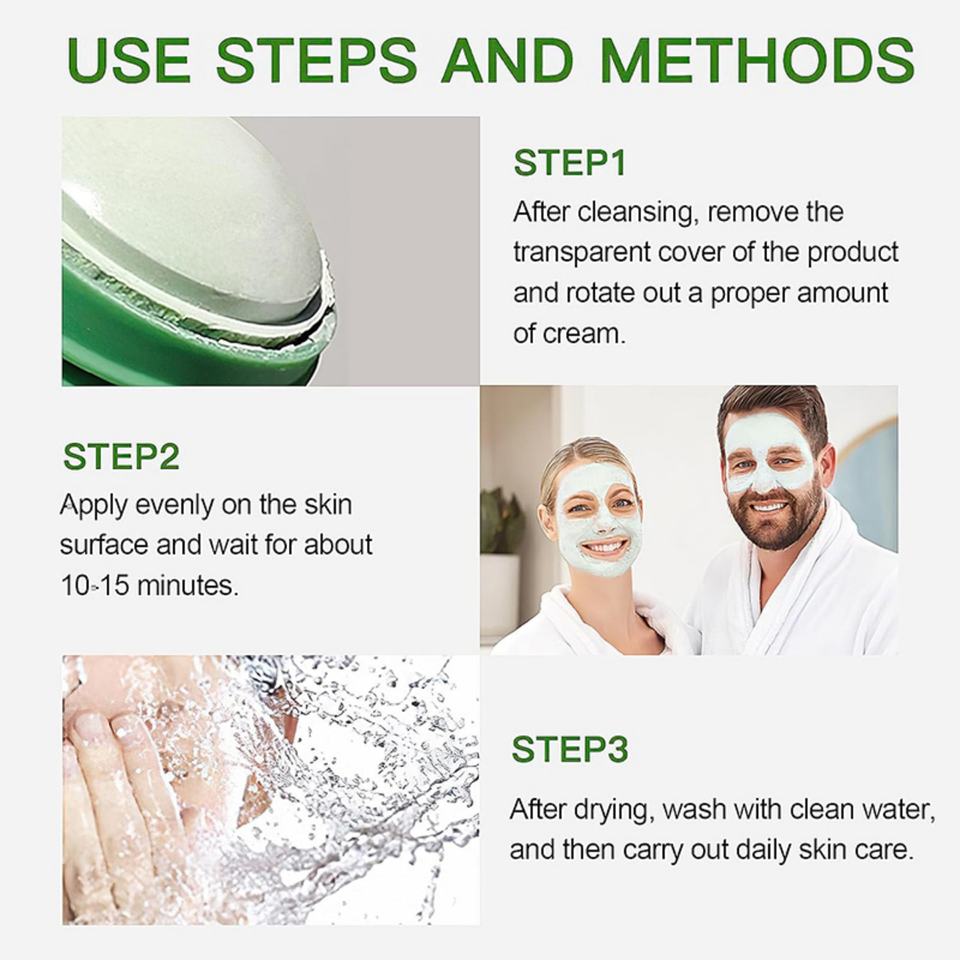 USE STEPS AND METHODS

STEP1
After cleansing, remove the transparent cover of the product and rotate out a proper amount of cream.

STEP2
Apply evenly on the skin surface and wait for about 10-15 minutes.

STEP3
After drying, wash with clean water, and then carry out daily skin care.