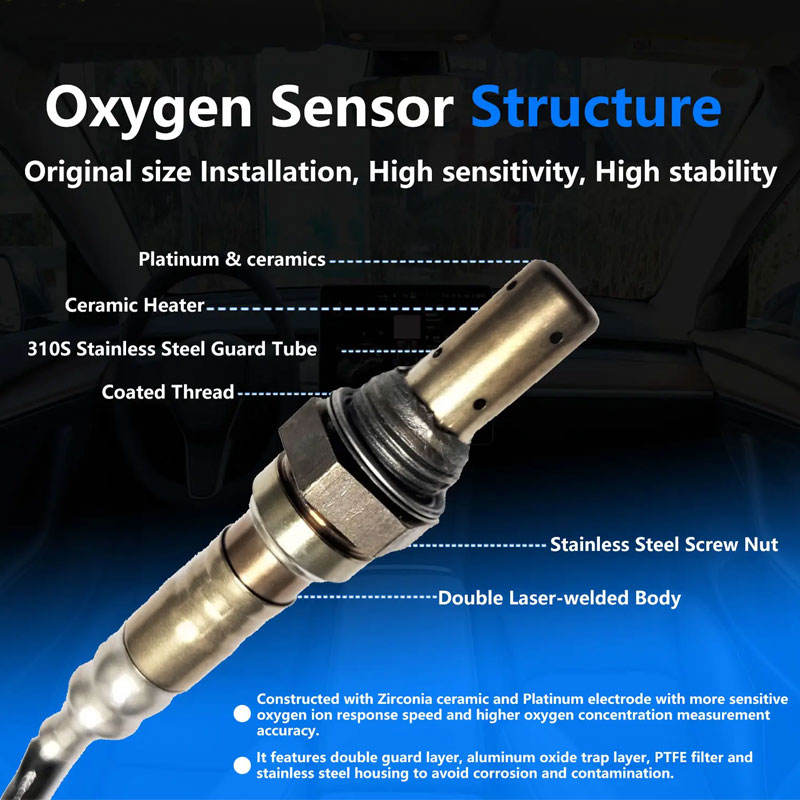 Oxygen Sensor Structure

Original size Installation, High sensitivity, High stability

Platinum & ceramics

Ceramic Heater

310S Stainless Steel Guard Tube

Coated Thread

Stainless Steel Screw Nut

Double Laser-welded Body

Constructed with Zirconia ceramic and Platinum electrode with more sensitive oxygen ion response speed and higher oxygen concentration measurement accuracy.

It features double guard layer, aluminum oxide trap layer, PTFE filter and stainless steel housing to avoid corrosion and contamination.