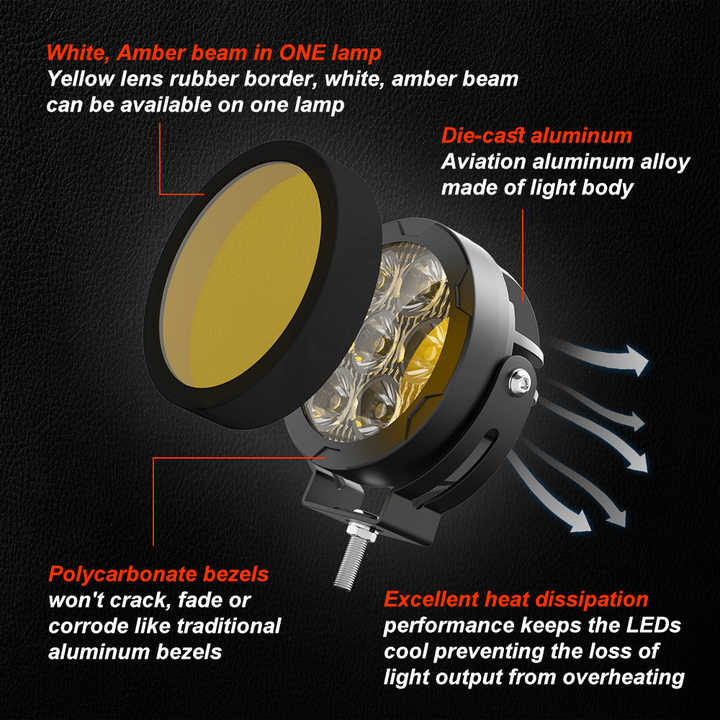 White, Amber beam in ONE lamp
Yellow lens rubber border, white, amber beam can be available on one lamp

Die-cast aluminum
Aviation aluminum alloy made of light body

Polycarbonate bezels
won't crack, fade or corrode like traditional aluminum bezels

Excellent heat dissipation
performance keeps the LEDs cool preventing the loss of light output from overheating