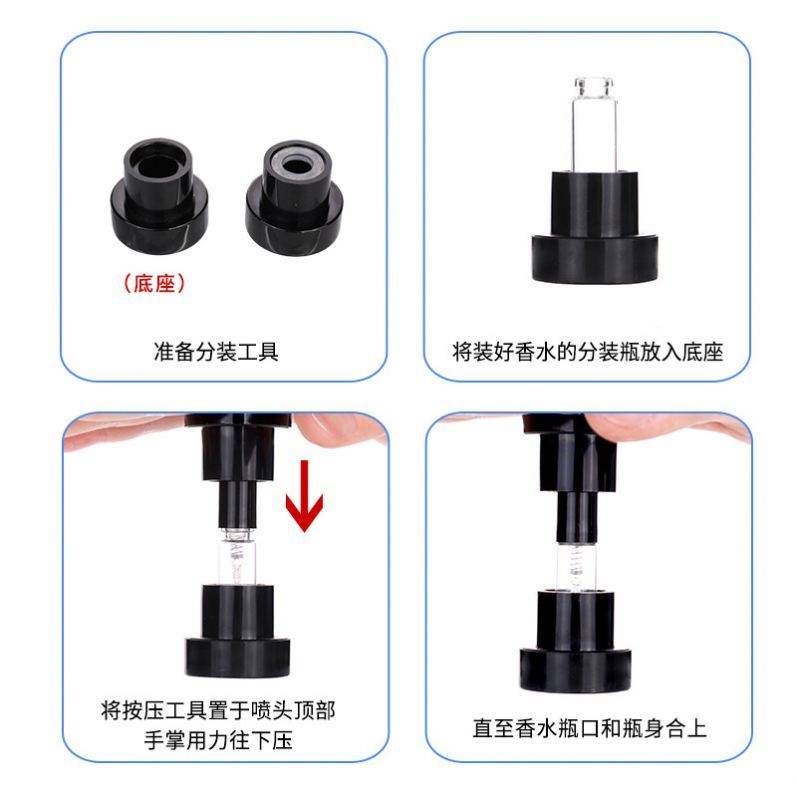 （底座）

准备分装工具

将装好香水的分装瓶放入底座

将按压工具置于喷头顶部
手掌用力往下压

直至香水瓶口和瓶身合上