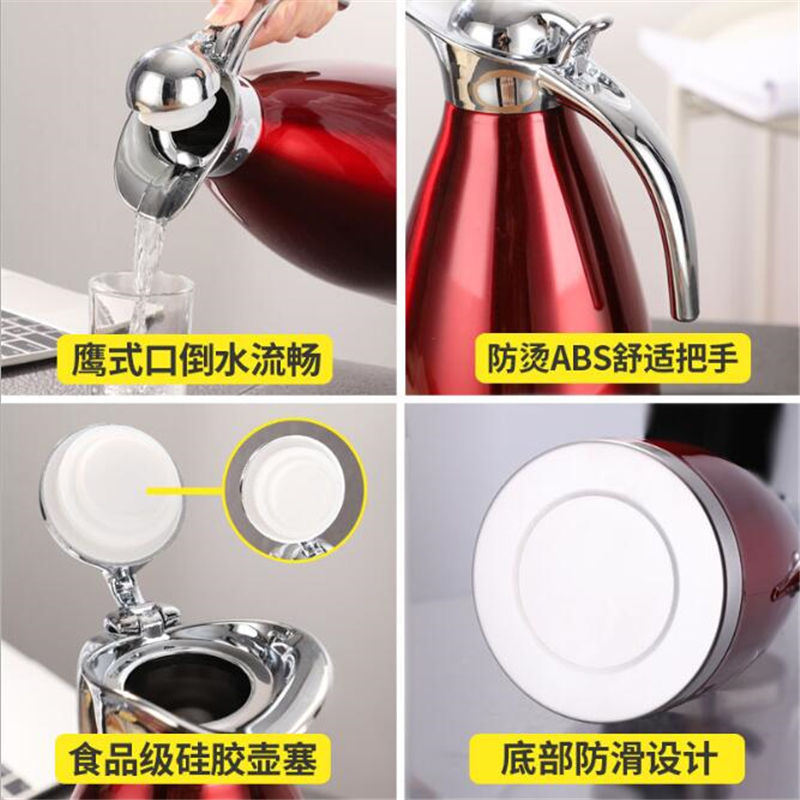 鹰式口倒水流畅

防烫ABS舒适把手

食品级硅胶壶塞

底部防滑设计