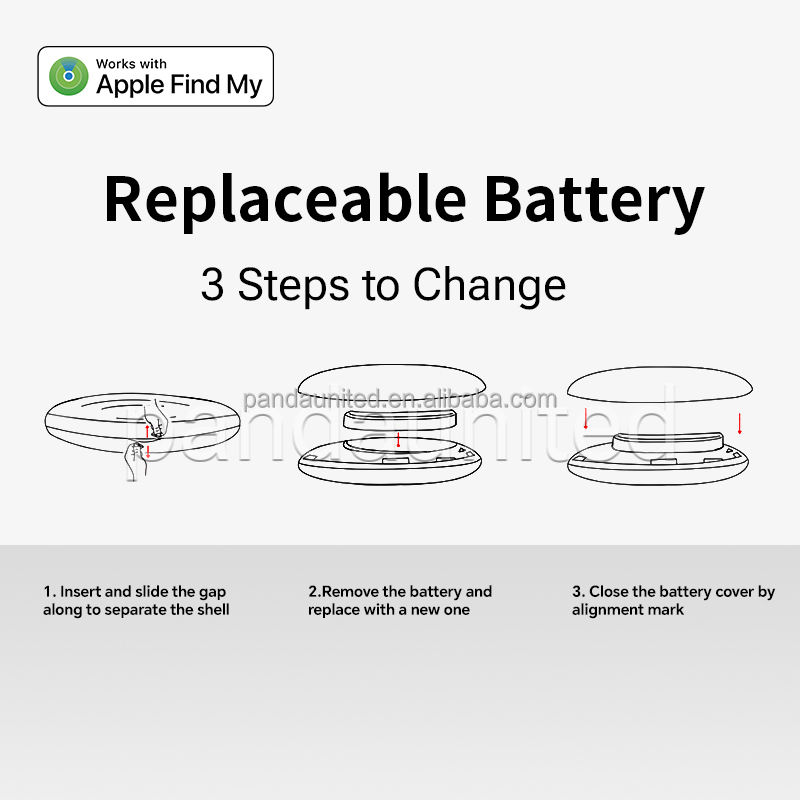 Works with
Apple Find My

Replaceable Battery

3 Steps to Change

pandaunited.en.alibaba.com

pandaunited

1. Insert and slide the gap along to separate the shell

2.Remove the battery and replace with a new one

3. Close the battery cover by alignment mark