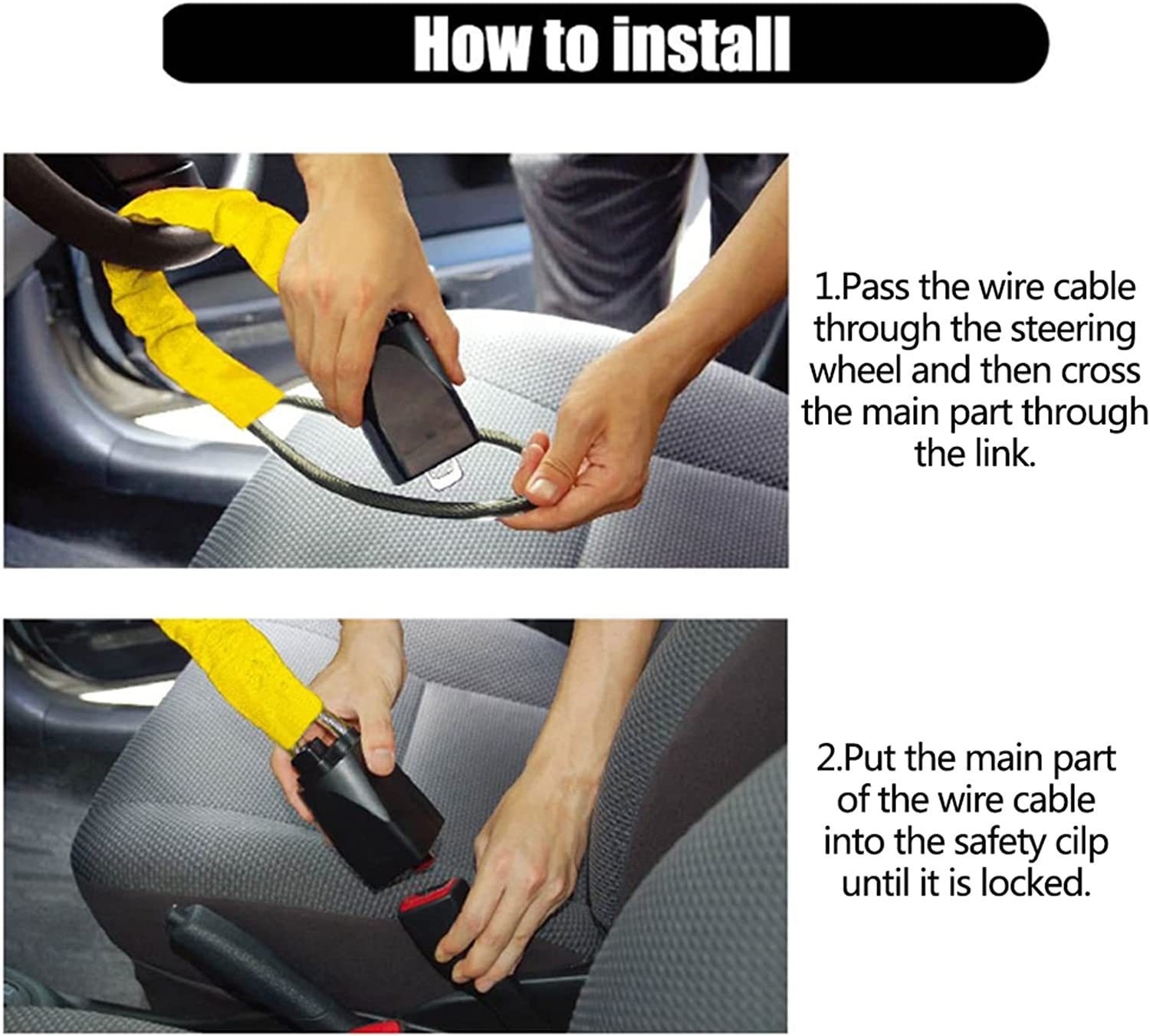 How to install

1.Pass the wire cable through the steering wheel and then cross the main part through the link.

2.Put the main part of the wire cable into the safety cilp until it is locked.