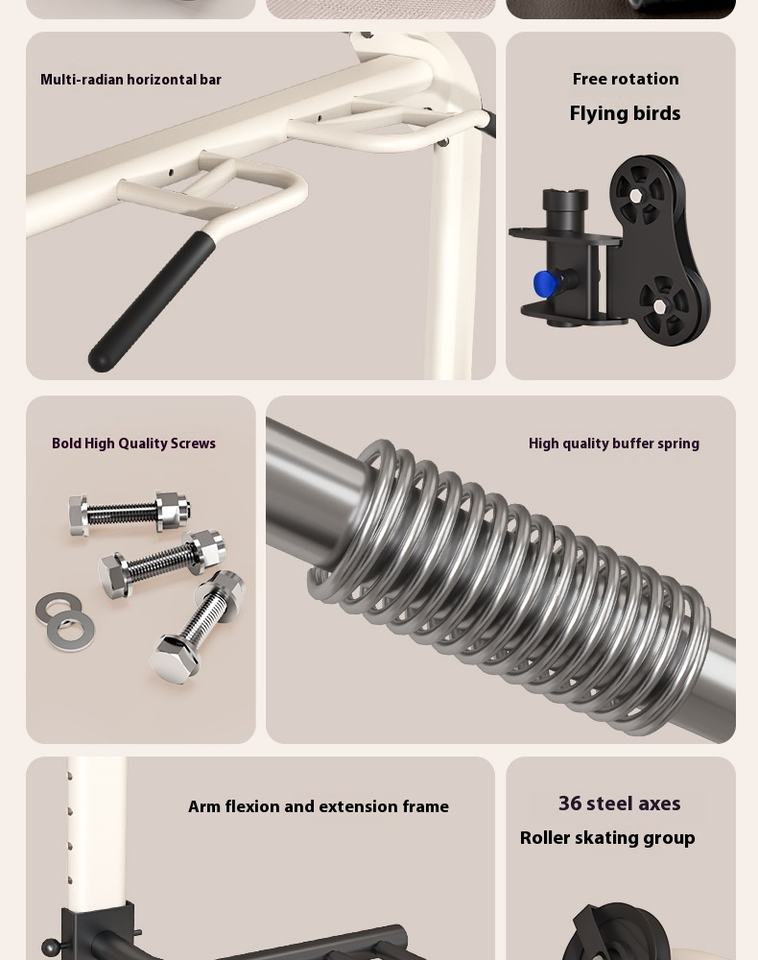 Multi-radian horizontal bar

Free rotation
Flying birds

Bold High Quality Screws

High quality buffer spring

Arm flexion and extension frame

36 steel axes
Roller skating group