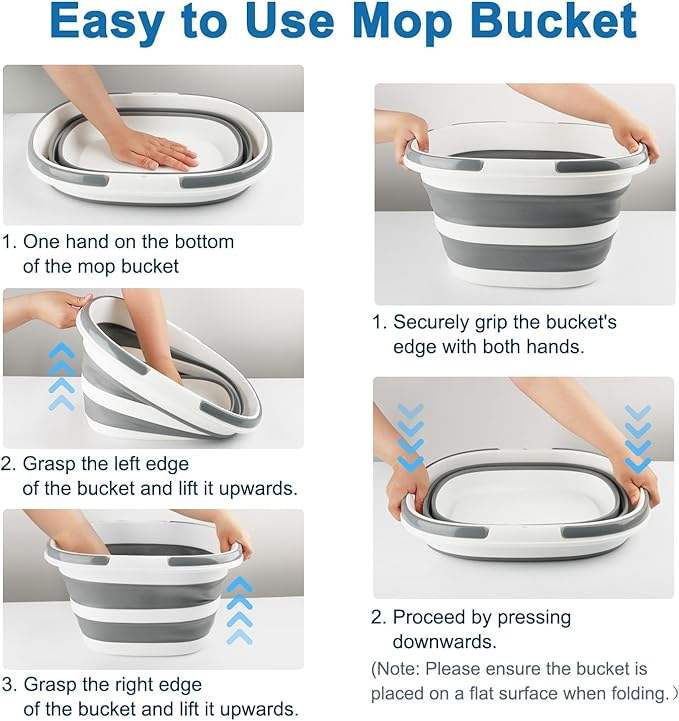 Easy to Use Mop Bucket

1. One hand on the bottom of the mop bucket

2. Grasp the left edge of the bucket and lift it upwards.

3. Grasp the right edge of the bucket and lift it upwards.

1. Securely grip the bucket's edge with both hands.

2. Proceed by pressing downwards.

(Note: Please ensure the bucket is placed on a flat surface when folding.）