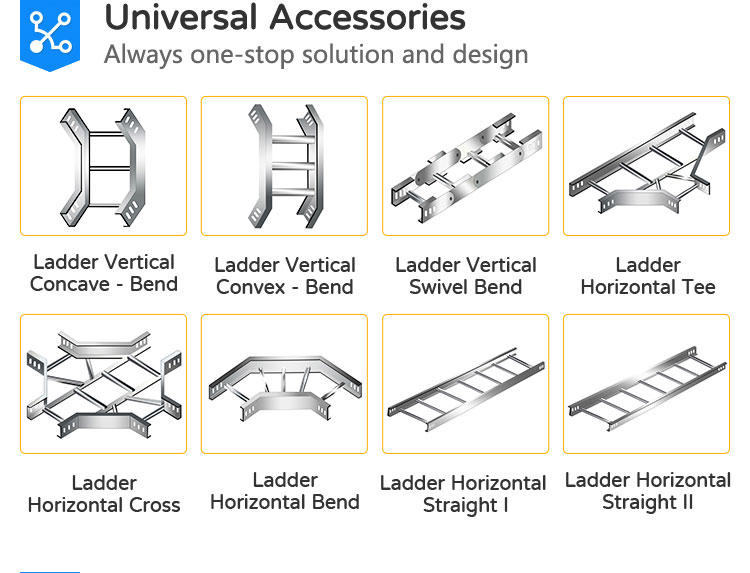 Universal Accessories
Always one-stop solution and design

Ladder Vertical Concave - Bend

Ladder Vertical Convex - Bend

Ladder Vertical Swivel Bend

Ladder Horizontal Tee

Ladder Horizontal Cross

Ladder Horizontal Bend

Ladder Horizontal Straight I

Ladder Horizontal Straight II