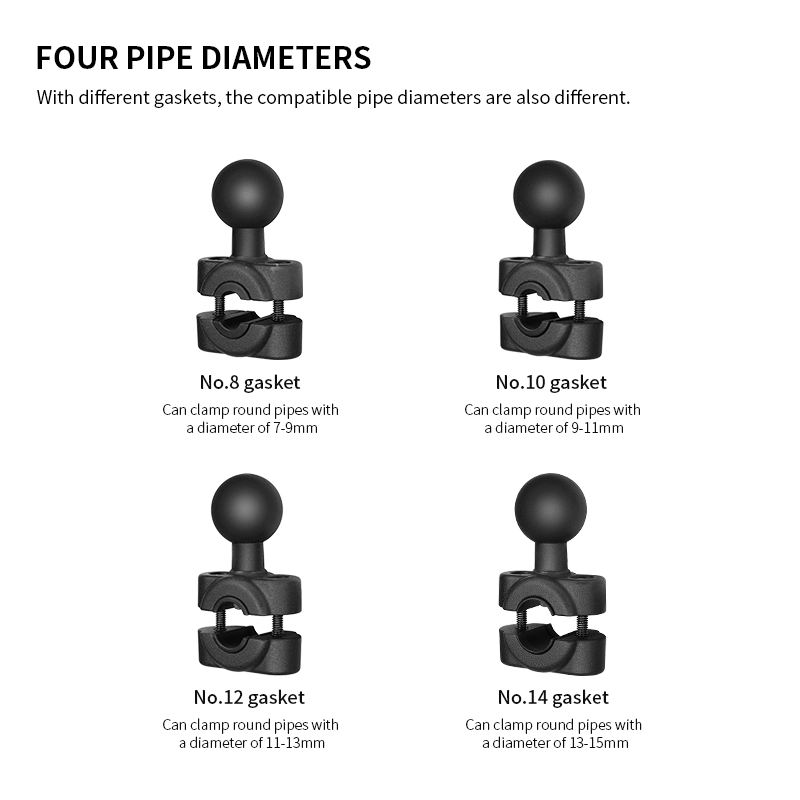 FOUR PIPE DIAMETERS

With different gaskets, the compatible pipe diameters are also different.

No.8 gasket

Can clamp round pipes with a diameter of 7-9mm

No.10 gasket

Can clamp round pipes with a diameter of 9-11mm

No.12 gasket

Can clamp round pipes with a diameter of 11-13mm

No.14 gasket

Can clamp round pipes with a diameter of 13-15mm